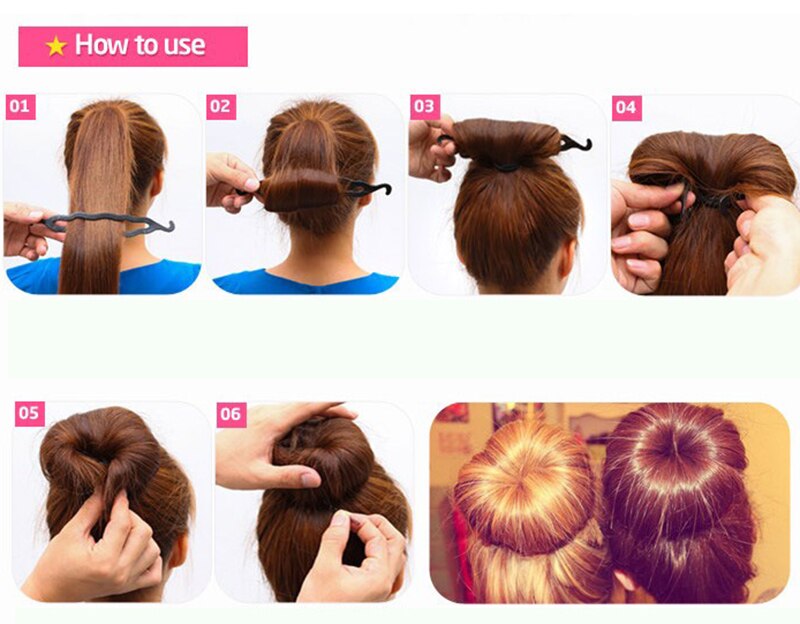 ★ How to use

01

02

03

04

05

06