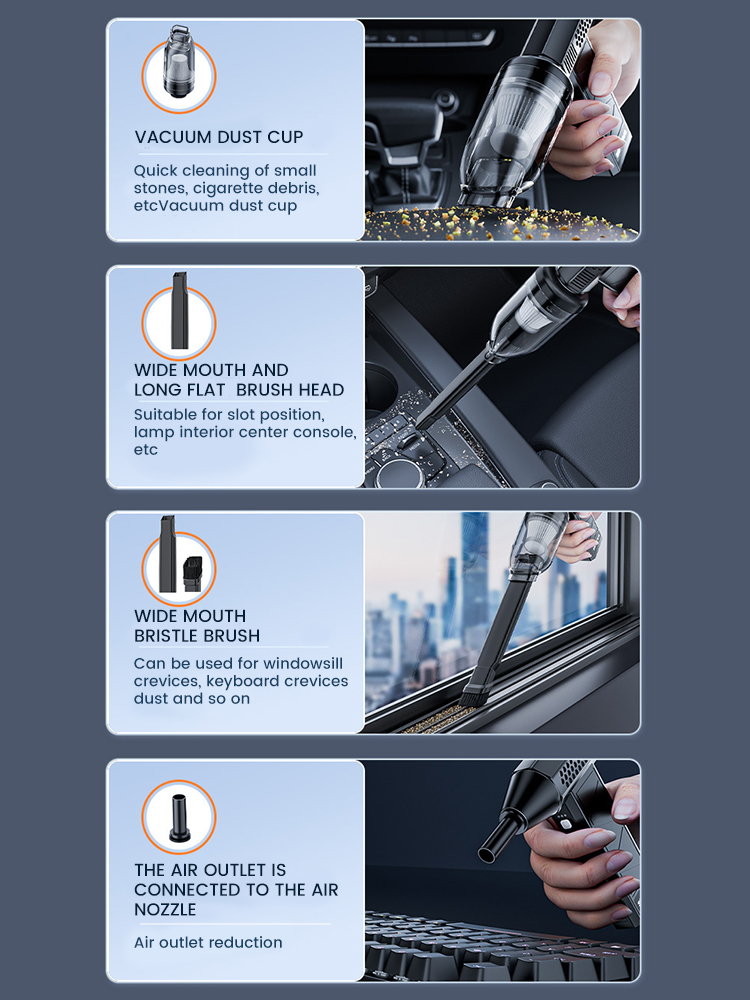 VACUUM DUST CUP

Quick cleaning of small stones, cigarette debris, etcVacuum dust cup

WIDE MOUTH AND LONG FLAT BRUSH HEAD

Suitable for slot position, lamp interior center console, etc

WIDE MOUTH BRISTLE BRUSH

Can be used for windowsill crevices, keyboard crevices dust and so on

THE AIR OUTLET IS CONNECTED TO THE AIR NOZZLE

Air outlet reduction