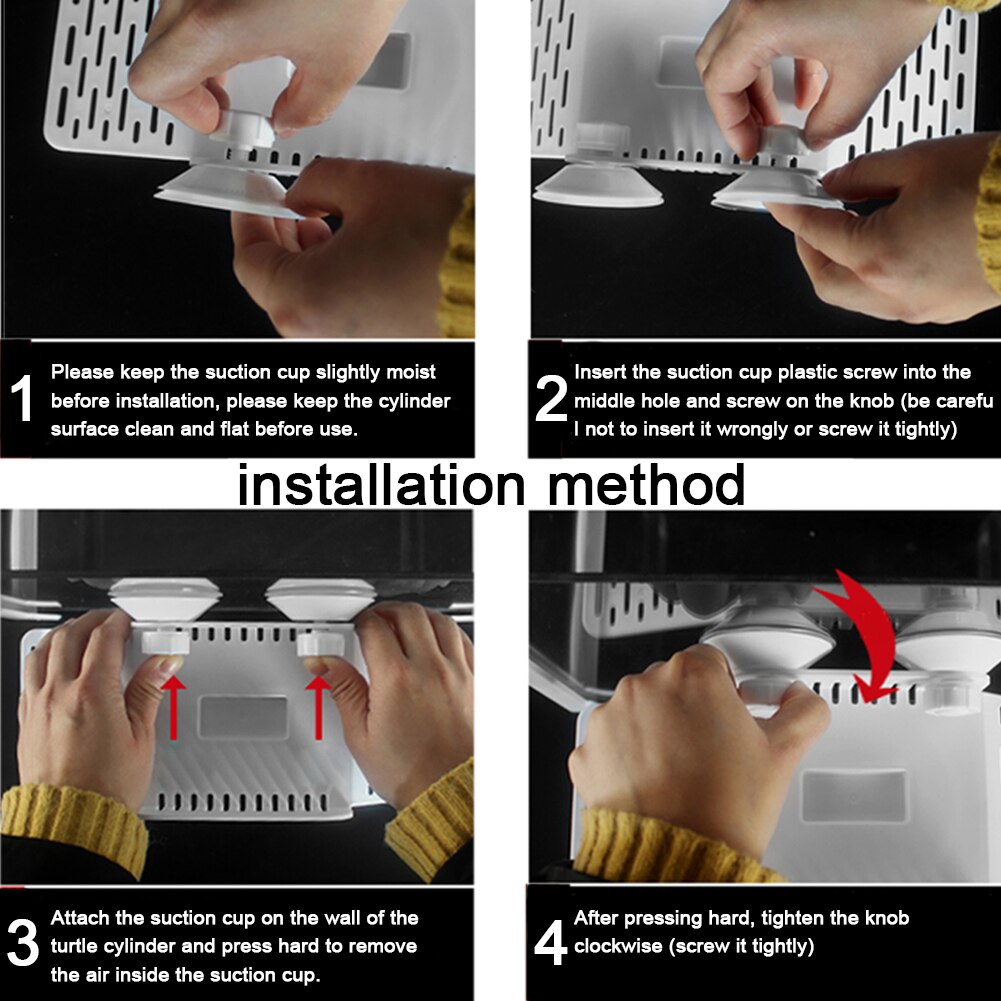 1 Please keep the suction cup slightly moist before installation, please keep the cylinder surface clean and flat before use.

2 Insert the suction cup plastic screw into the middle hole and screw on the knob (be carefu l not to insert it wrongly or screw it tightly)

installation method

3 Attach the suction cup on the wall of the turtle cylinder and press hard to remove the air inside the suction cup.

4 After pressing hard, tighten the knob clockwise (screw it tightly)