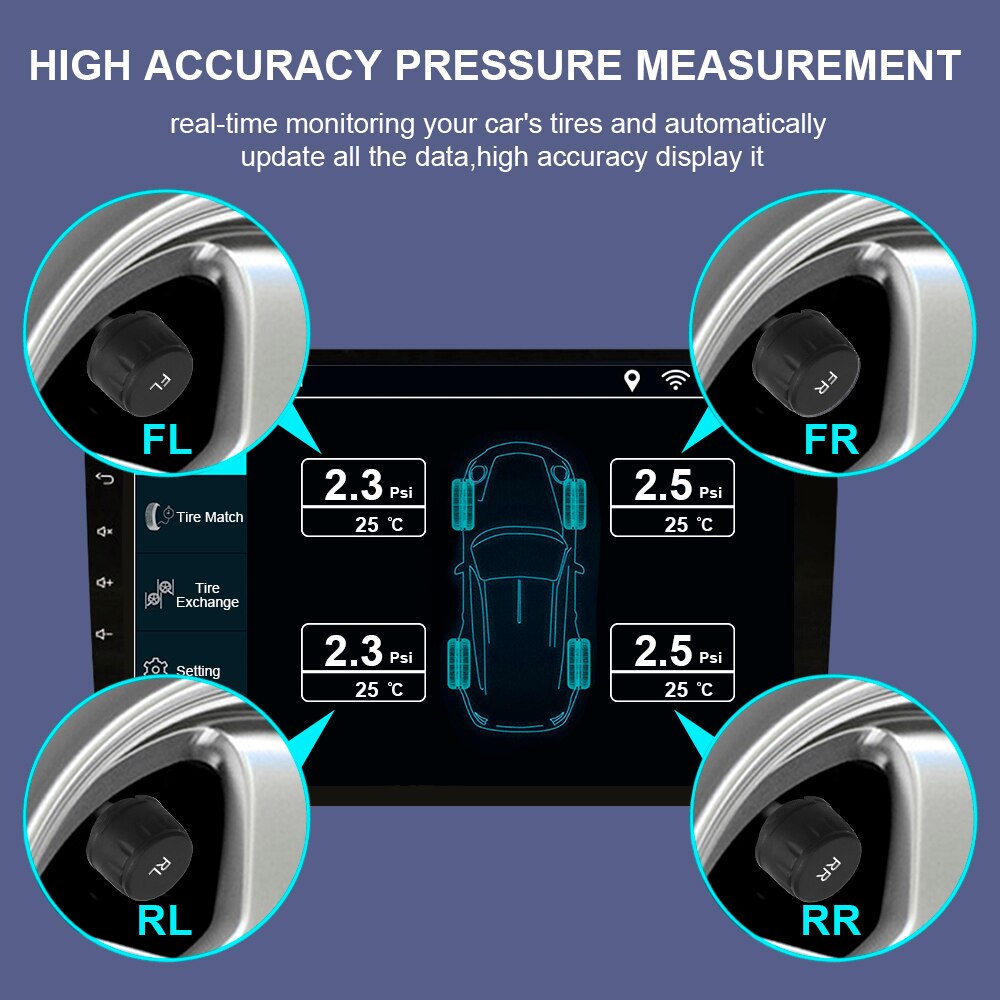 HIGH ACCURACY PRESSURE MEASUREMENT

real-time monitoring your car's tires and automatically update all the data,high accuracy display it

FL

FL

FR

FR

Tire Match

Tire Exchange

Setting

2.3 Psi
25 ℃

2.5 Psi
25 ℃

2.3 Psi
25 ℃

2.5 Psi
25 ℃

RL

RL

RR

RR