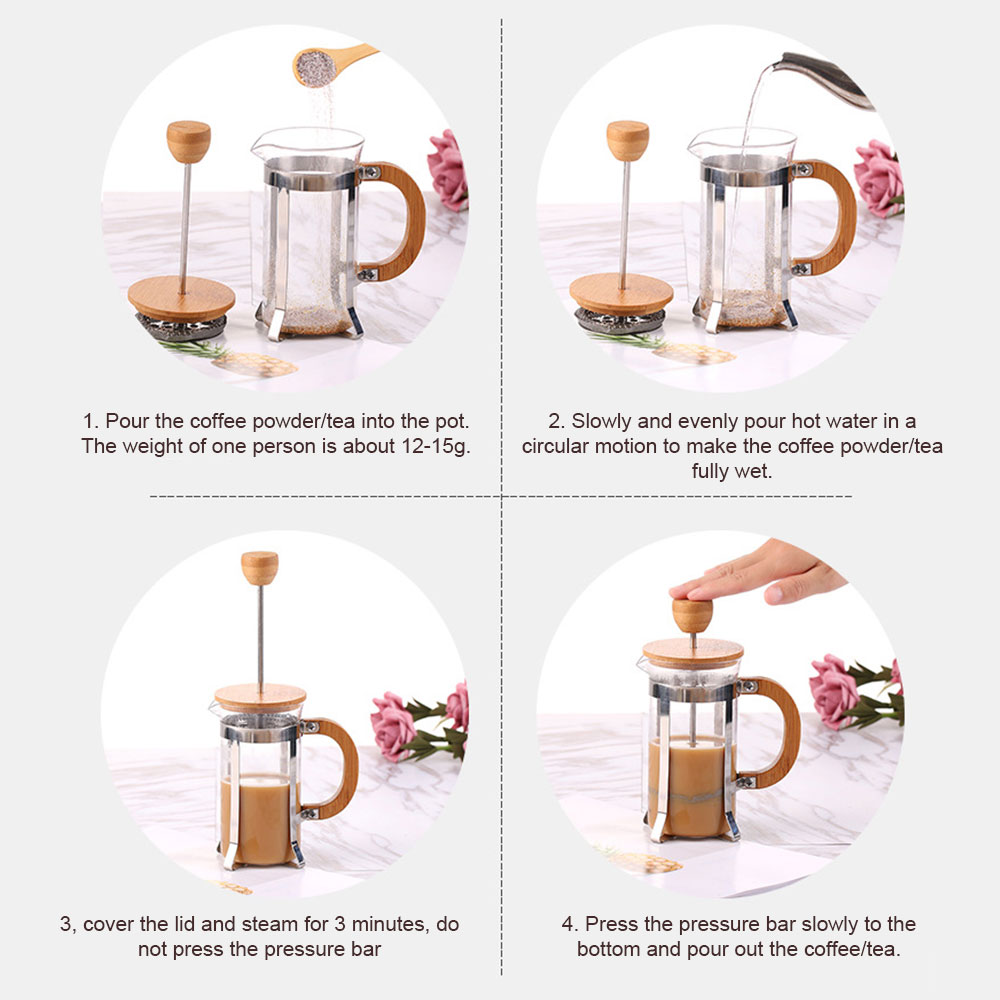 1. Pour the coffee powder/tea into the pot. The weight of one person is about 12-15g.

2. Slowly and evenly pour hot water in a circular motion to make the coffee powder/tea fully wet.

3, cover the lid and steam for 3 minutes, do not press the pressure bar

4. Press the pressure bar slowly to the bottom and pour out the coffee/tea.