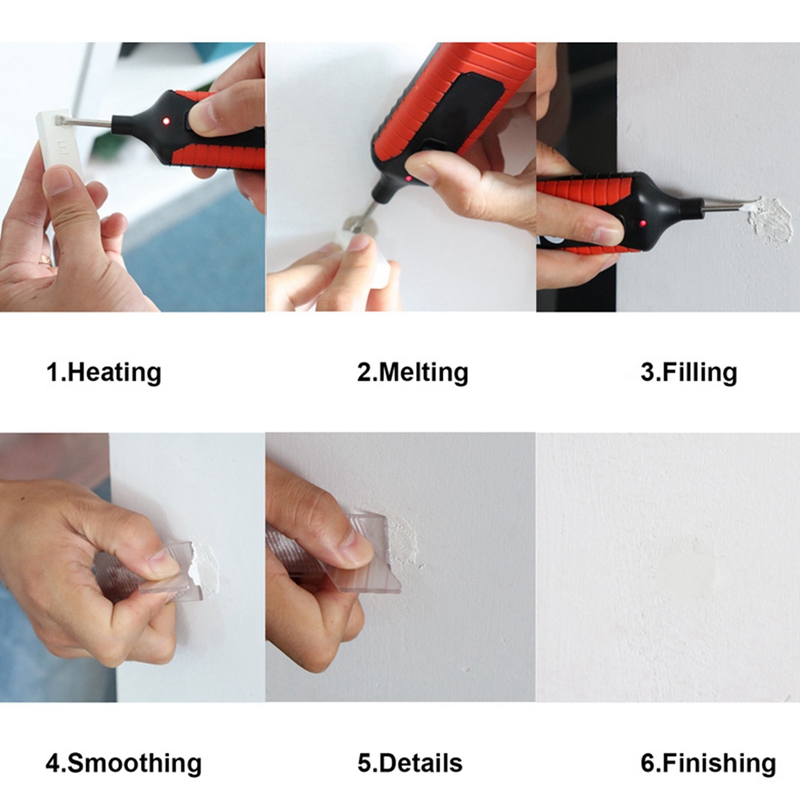 1.Heating

2.Melting

3.Filling

4.Smoothing

5.Details

6.Finishing