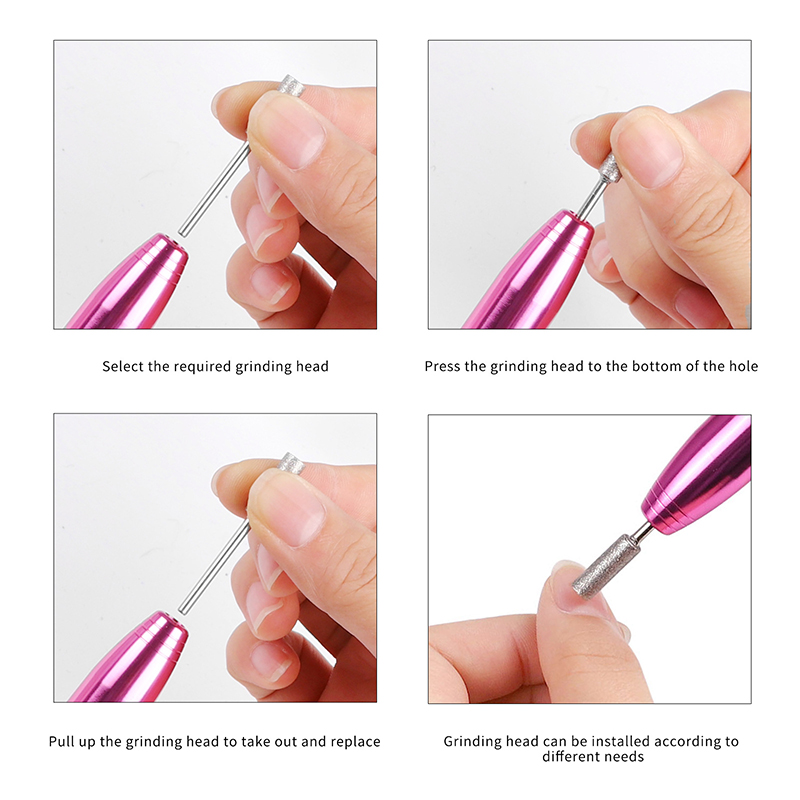 Select the required grinding head

Press the grinding head to the bottom of the hole

Pull up the grinding head to take out and replace

Grinding head can be installed according to different needs