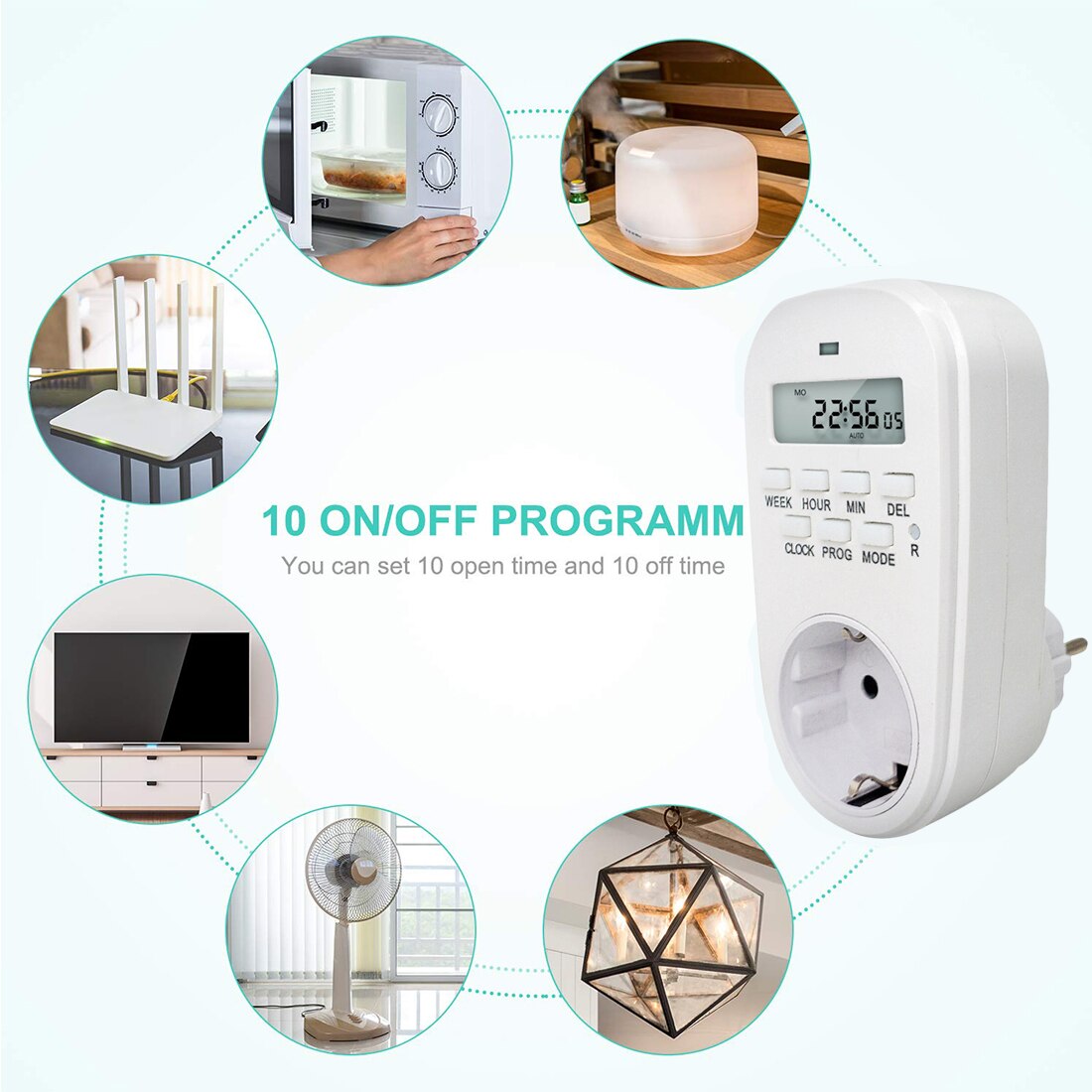 10 ON/OFF PROGRAMM

You can set 10 open time and 10 off time

MO
22:56 05
AUTO

WEEK HOUR MIN DEL
CLOCK PROG MODE R