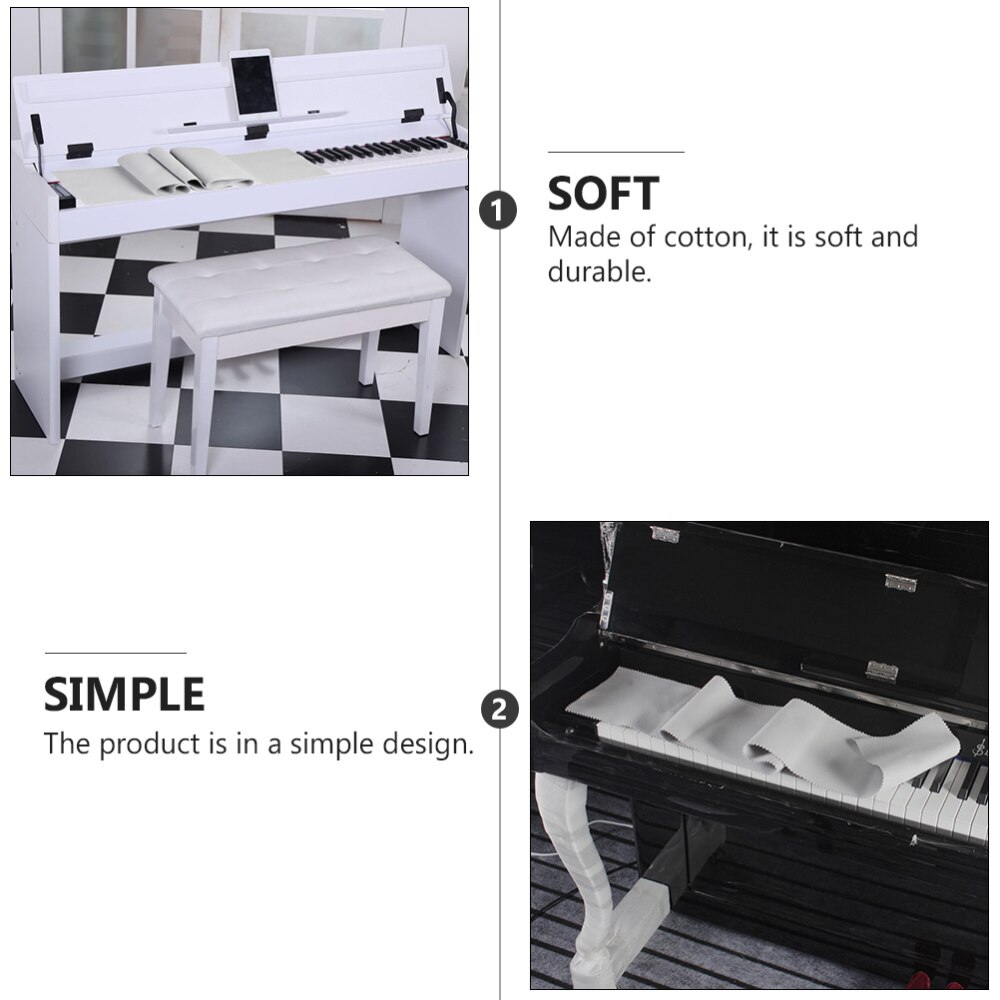 1

SOFT

Made of cotton, it is soft and durable.

SIMPLE

The product is in a simple design.

2