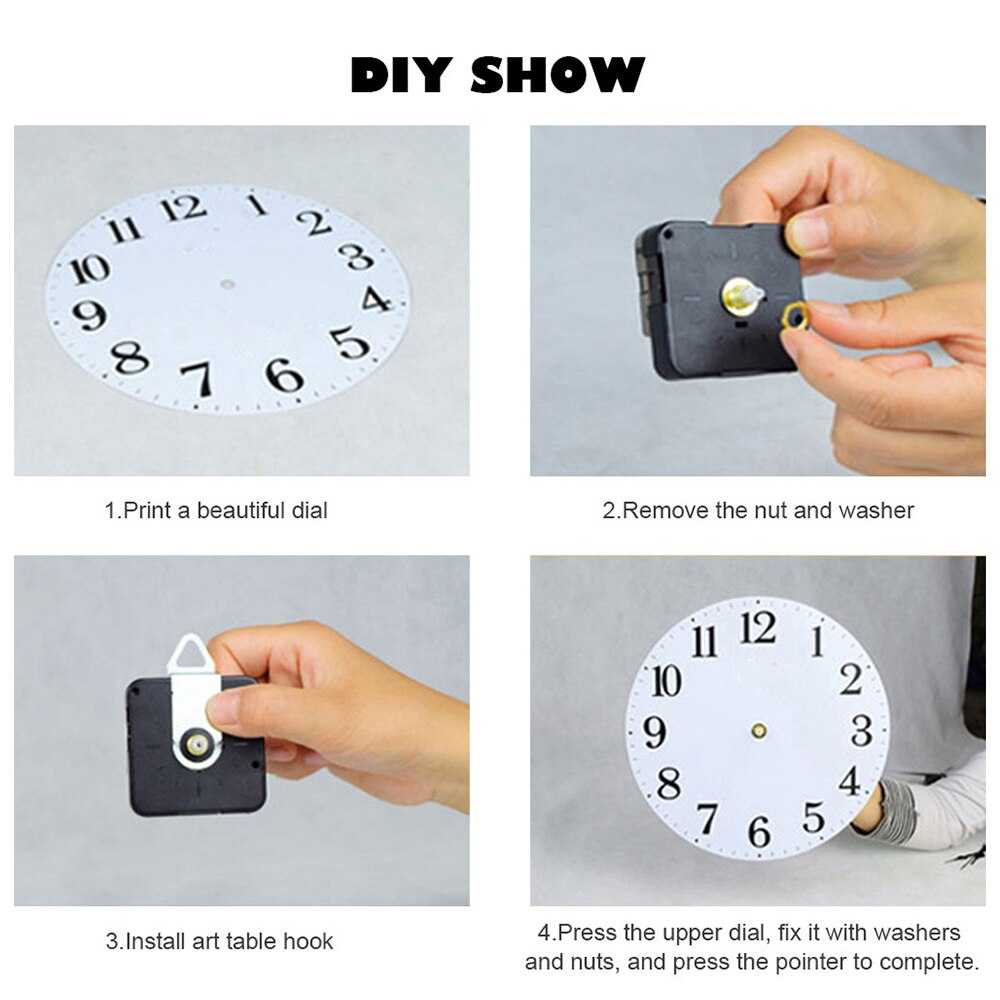 DIY SHOW

12 1 2 3 4 5 6 7 8 9 10 11

1.Print a beautiful dial

2.Remove the nut and washer

3.Install art table hook

12 1 2 3 4 5 6 7 8 9 10 11

4.Press the upper dial, fix it with washers and nuts, and press the pointer to complete.