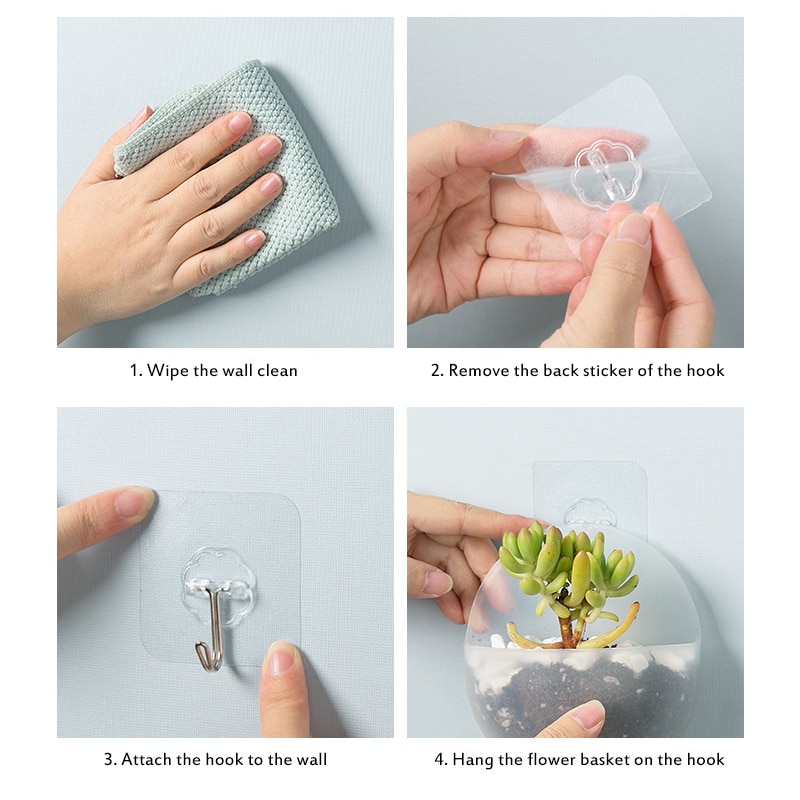 1. Wipe the wall clean

2. Remove the back sticker of the hook

3. Attach the hook to the wall

4. Hang the flower basket on the hook