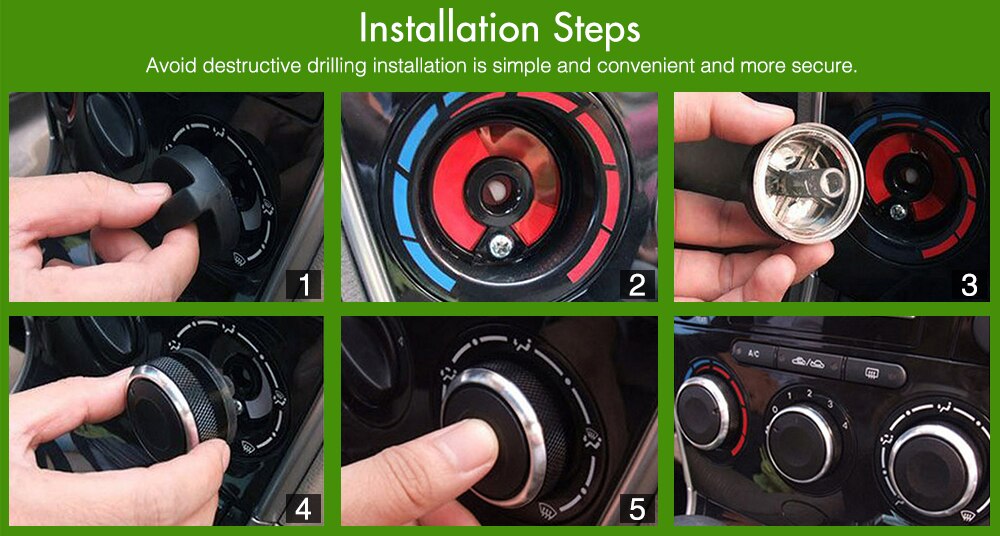 Installation Steps

Avoid destructive drilling installation is simple and convenient and more secure.

1

2

3

4

5

A/C

0 1 2 3 4