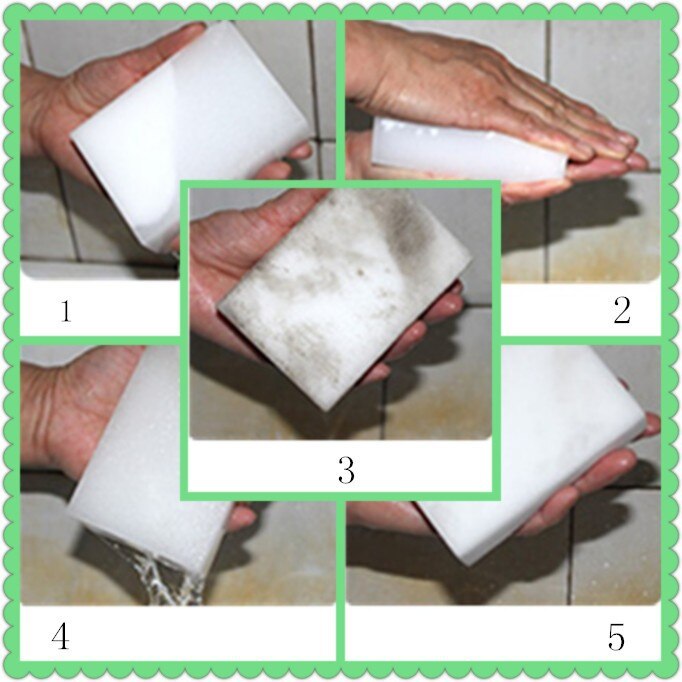 1

2

3

4

5