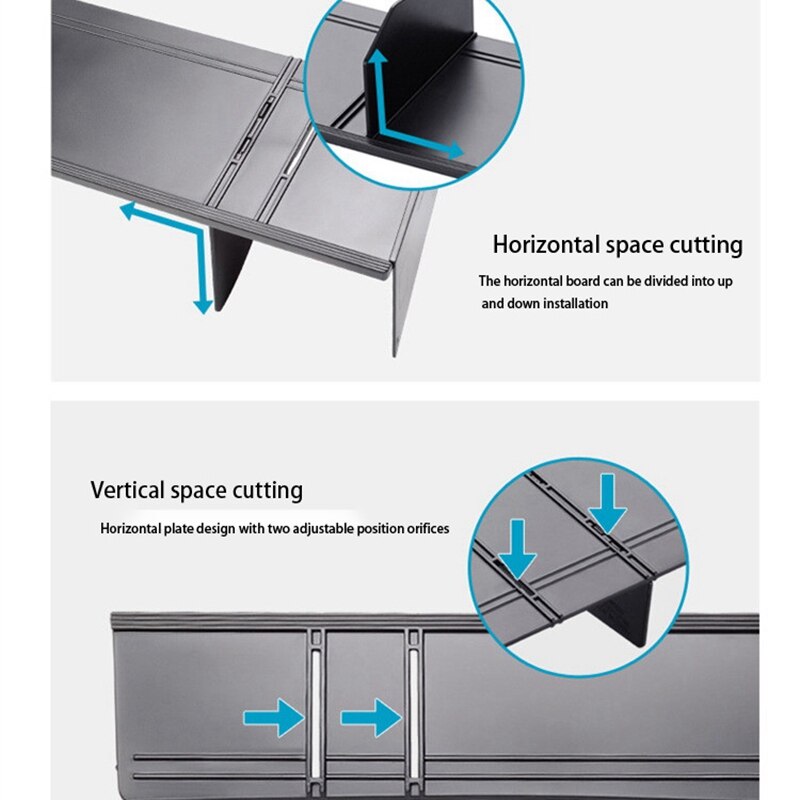 Horizontal space cutting

The horizontal board can be divided into up and down installation

Vertical space cutting

Horizontal plate design with two adjustable position orifices