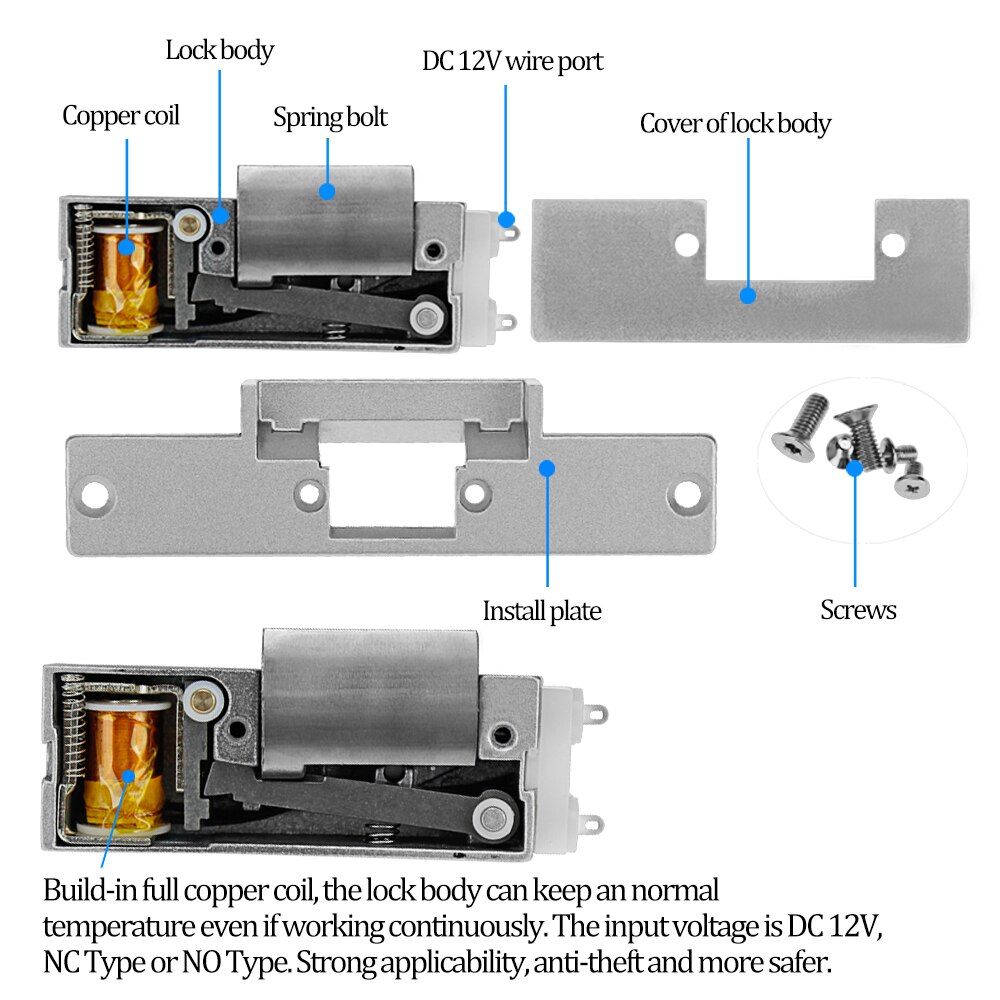 Lock body
DC 12V wire port
Copper coil
Spring bolt
Cover of lock body
Install plate
Screws

Build-in full copper coil, the lock body can keep an normal temperature even if working continuously. The input voltage is DC 12V, NC Type or NO Type. Strong applicability, anti-theft and more safer.