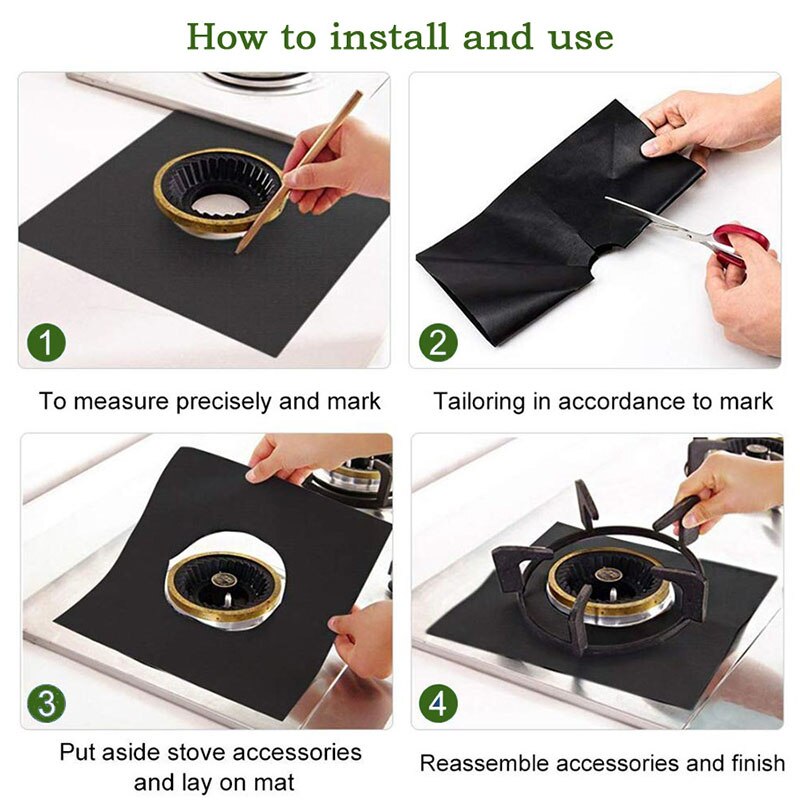 How to install and use

1

To measure precisely and mark

2

Tailoring in accordance to mark

3

Put aside stove accessories and lay on mat

4

Reassemble accessories and finish