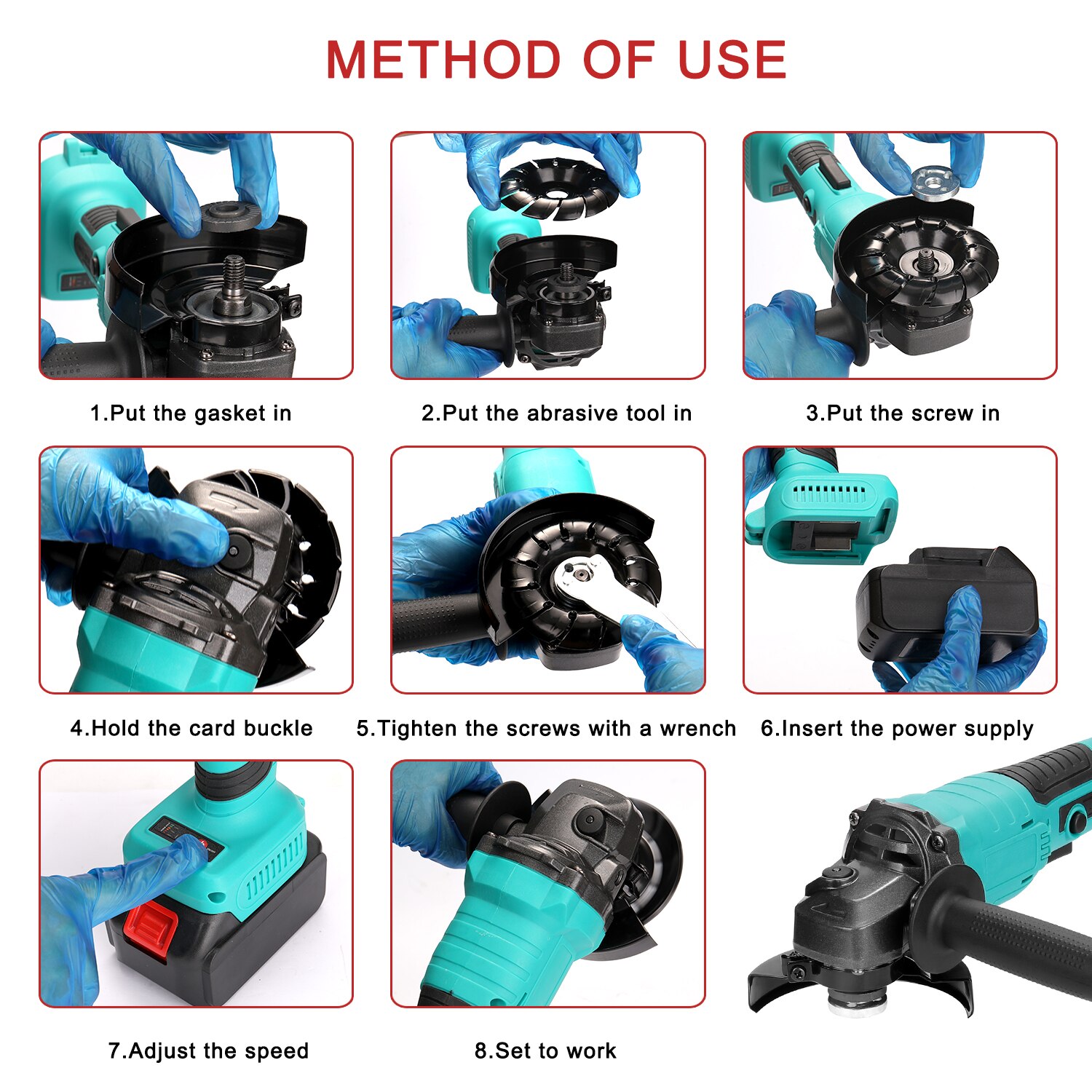 METHOD OF USE

1.Put the gasket in

2.Put the abrasive tool in

3.Put the screw in

4.Hold the card buckle

5.Tighten the screws with a wrench

6.Insert the power supply

7.Adjust the speed

8.Set to work