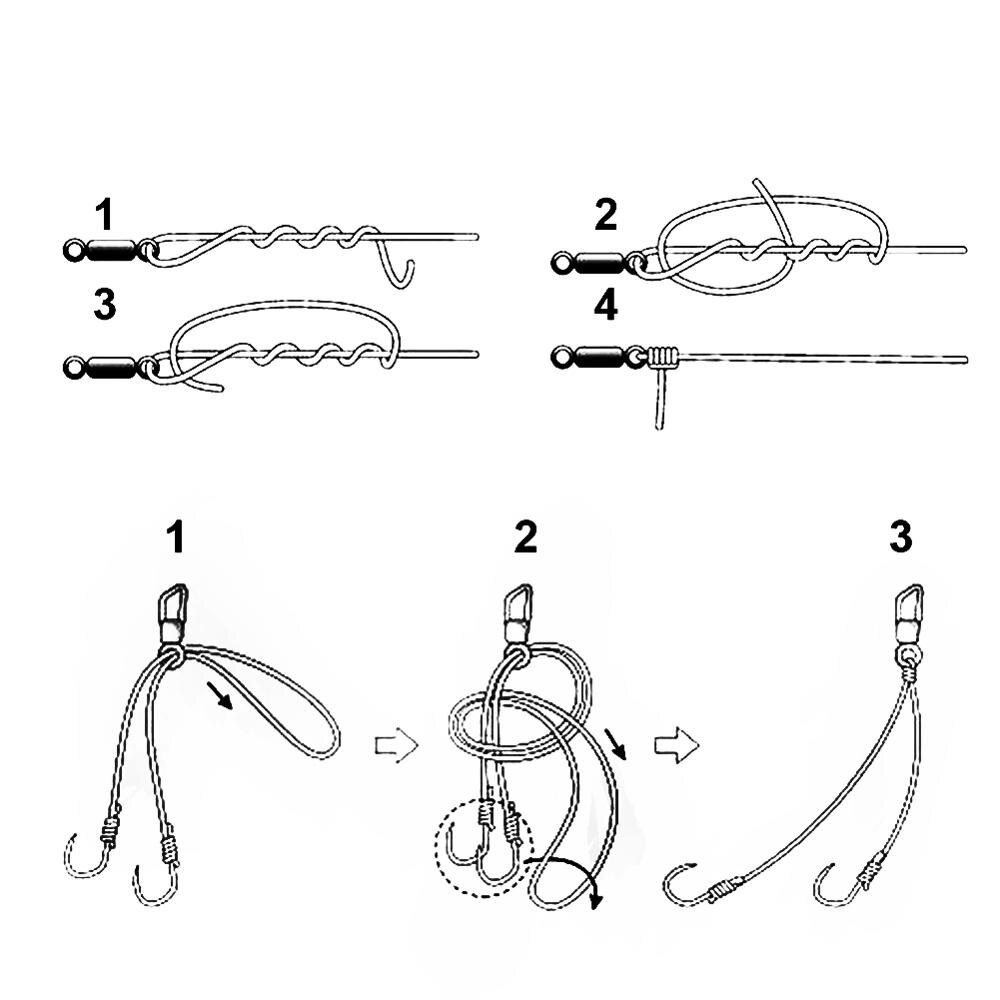 1
2
3
4

1
2
3