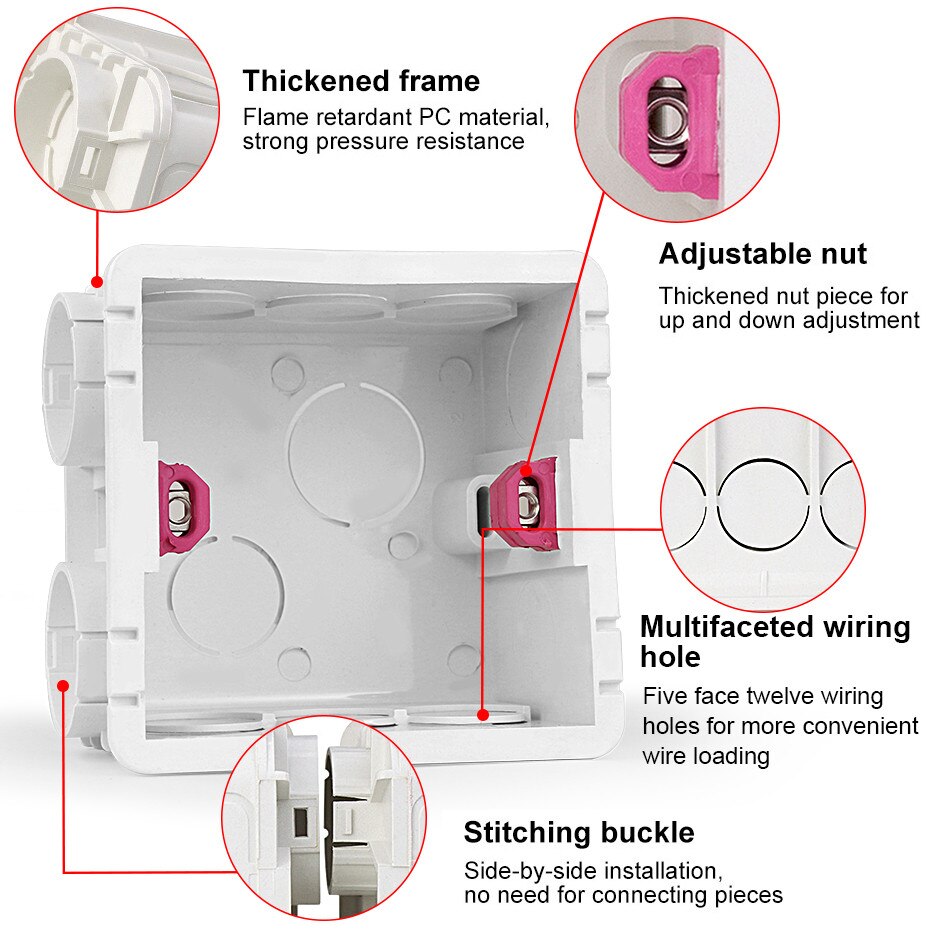 Thickened frame
Flame retardant PC material, strong pressure resistance

Adjustable nut
Thickened nut piece for up and down adjustment

Multifaceted wiring hole
Five face twelve wiring holes for more convenient wire loading

Stitching buckle
Side-by-side installation, no need for connecting pieces