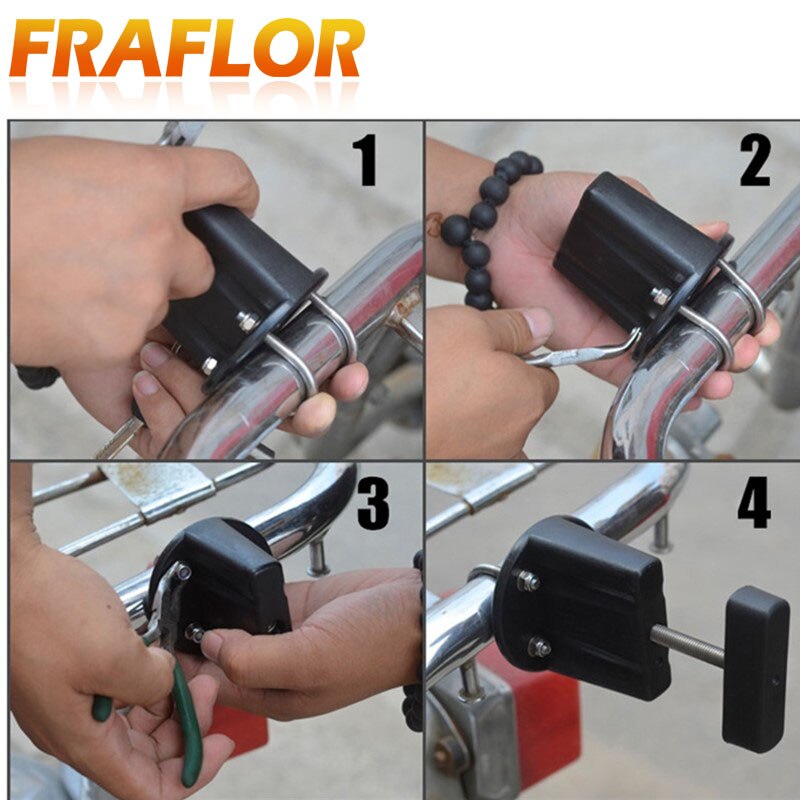 FRAFLOR

1

2

3

4