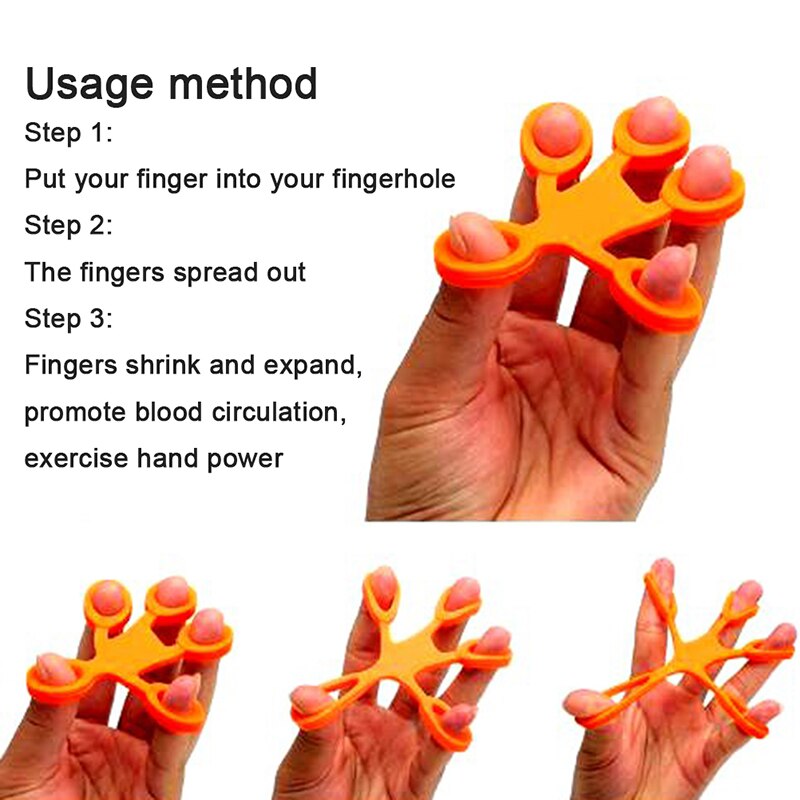 Usage method

Step 1:

Put your finger into your fingerhole

Step 2:

The fingers spread out

Step 3:

Fingers shrink and expand, promote blood circulation, exercise hand power