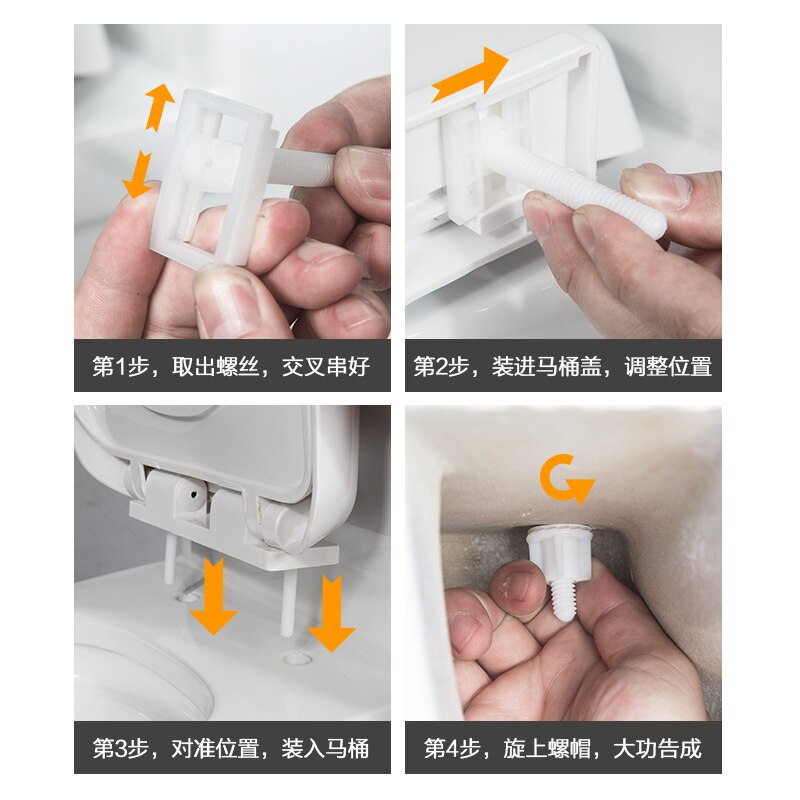 第1步，取出螺丝，交叉串好

第2步，装进马桶盖，调整位置

第3步，对准位置，装入马桶

第4步，旋上螺帽，大功告成