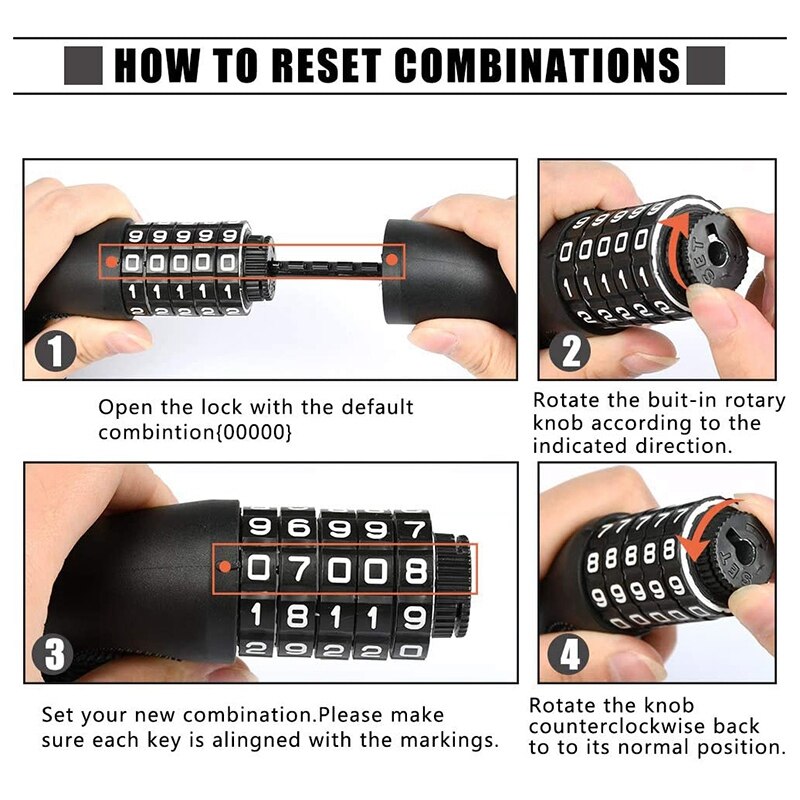 HOW TO RESET COMBINATIONS

99999
00000
11111
22222

1

Open the lock with the default combintion{00000}

99999
00000
11111
22222
SET

2

Rotate the buit-in rotary knob according to the indicated direction.

96997
07008
18119
29220

3

Set your new combination.Please make sure each key is alingned with the markings.

77777
88888
99999
00000
SET

4

Rotate the knob counterclockwise back to to its normal position.