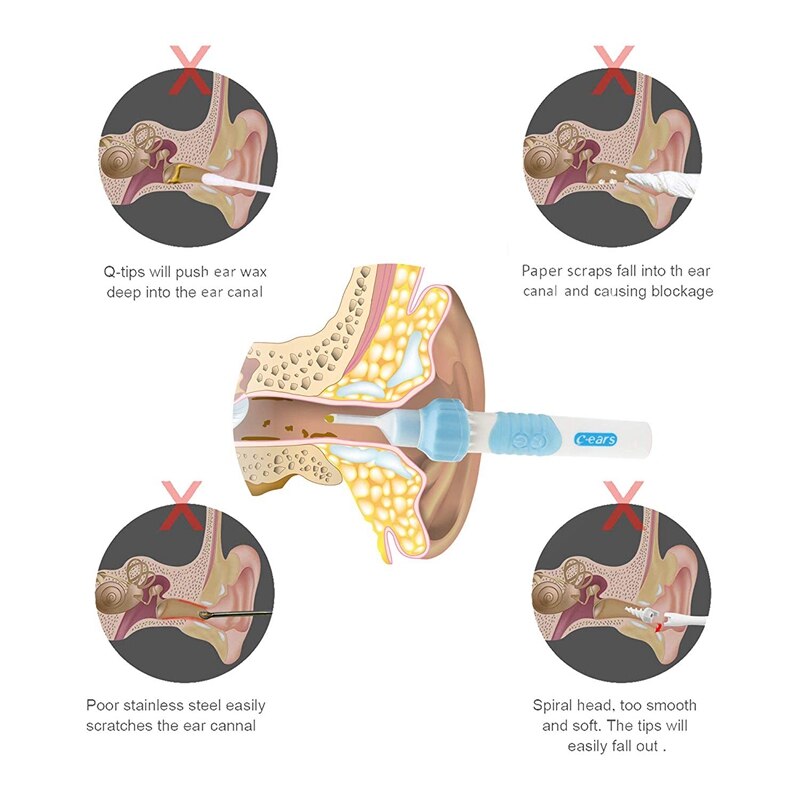 Q-tips will push ear wax deep into the ear canal

Paper scraps fall into th ear canal and causing blockage

C-ears

Poor stainless steel easily scratches the ear cannal

Spiral head, too smooth and soft. The tips will easily fall out .