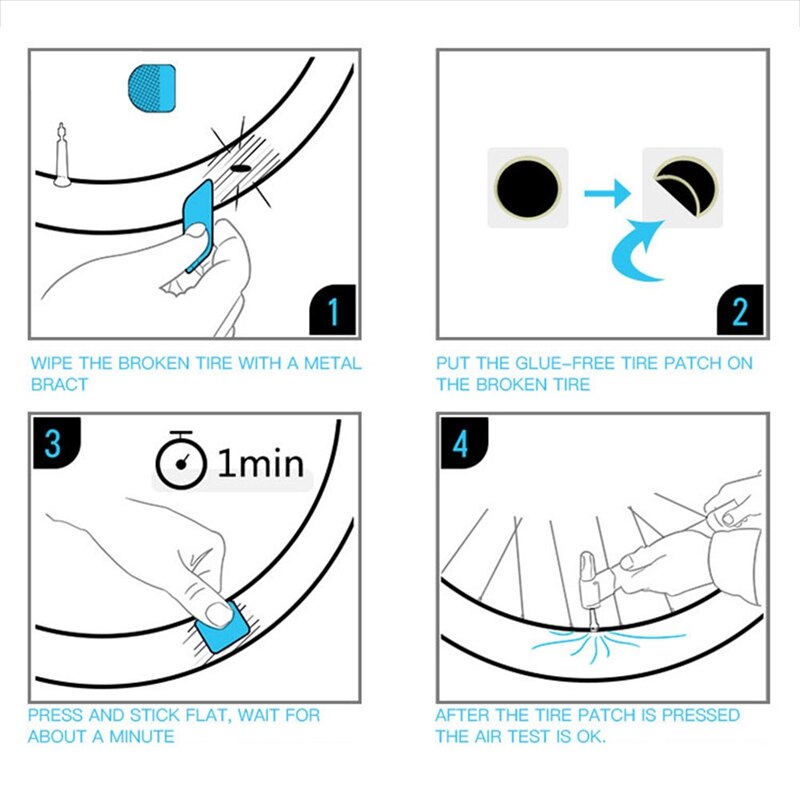 1

WIPE THE BROKEN TIRE WITH A METAL BRACT

2

PUT THE GLUE-FREE TIRE PATCH ON THE BROKEN TIRE

3

1min

PRESS AND STICK FLAT, WAIT FOR ABOUT A MINUTE

4

AFTER THE TIRE PATCH IS PRESSED THE AIR TEST IS OK.