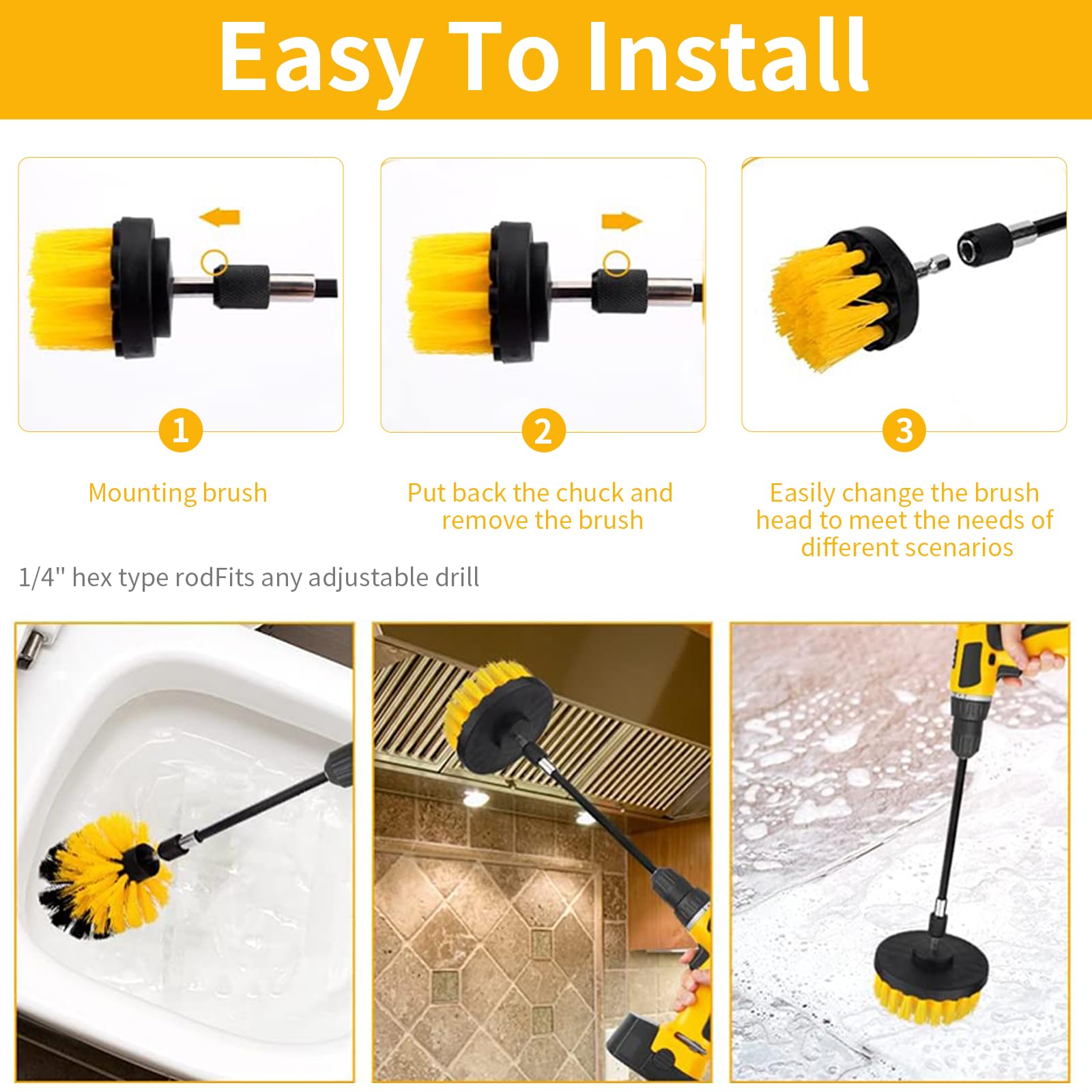 Easy To Install

1

Mounting brush

2

Put back the chuck and remove the brush

3

Easily change the brush head to meet the needs of different scenarios

1/4" hex type rodFits any adjustable drill