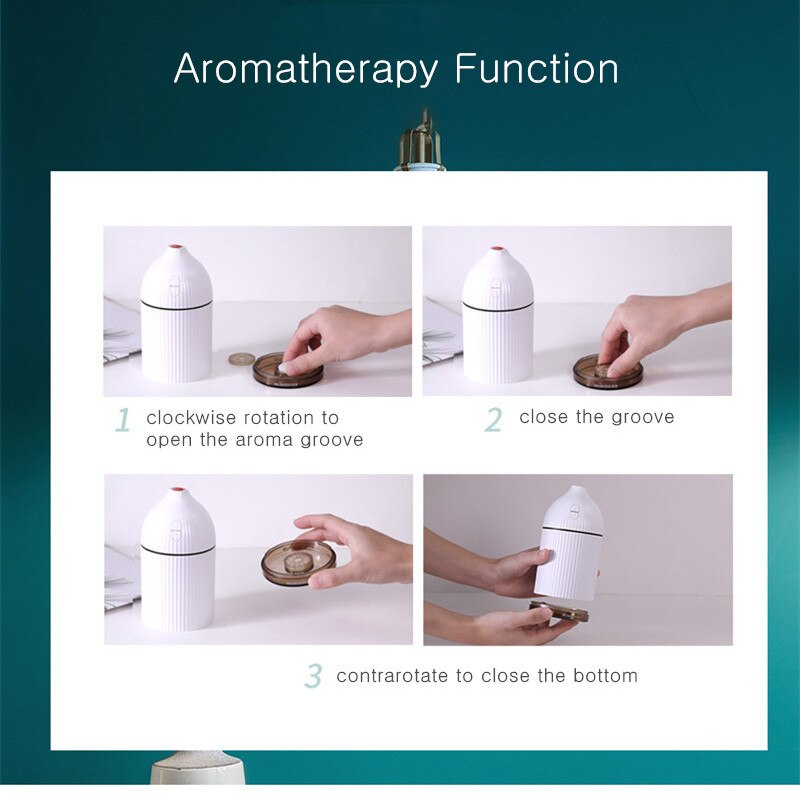 Aromatherapy Function

1 clockwise rotation to open the aroma groove

2 close the groove

3 contrarotate to close the bottom