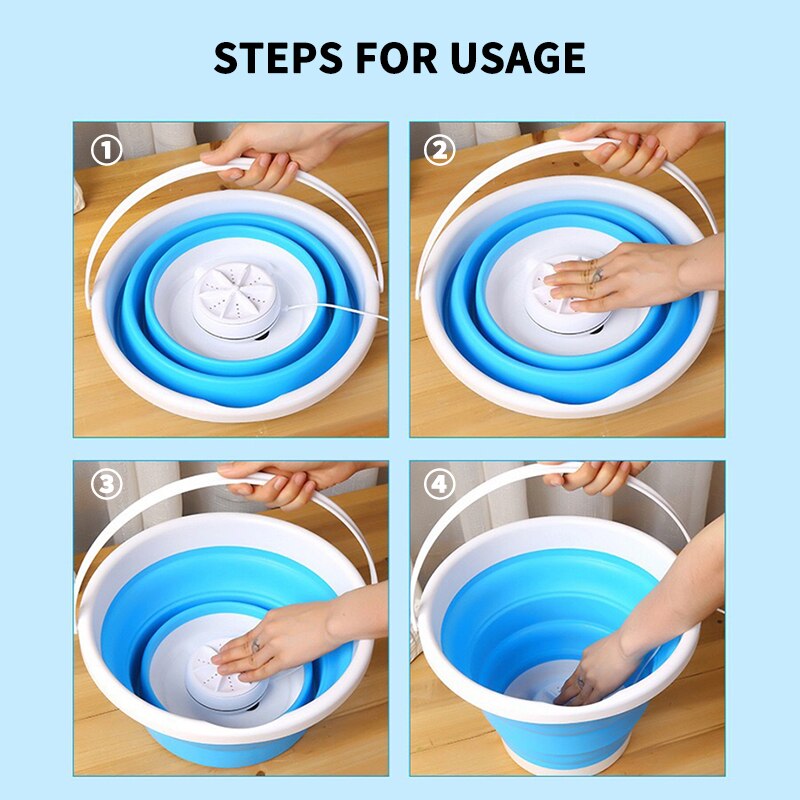 STEPS FOR USAGE

①

②

③

④