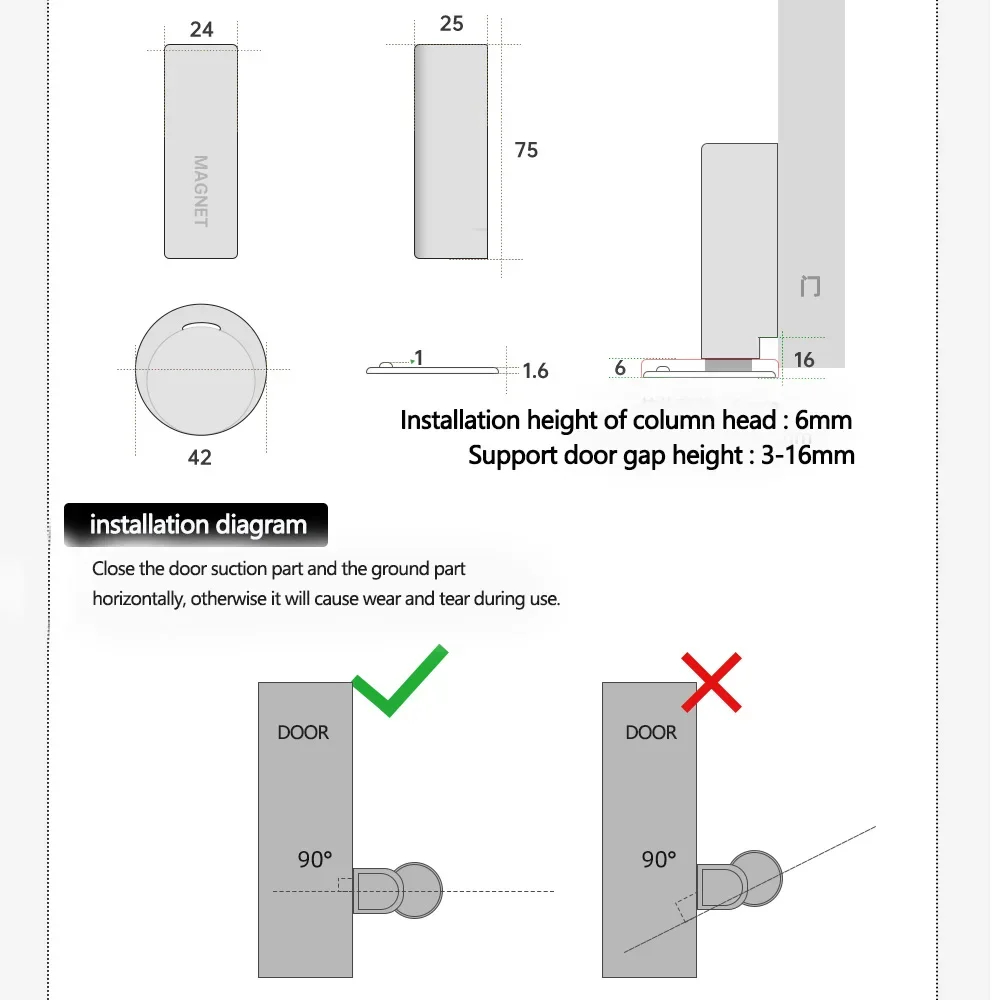 24

MAGNET

25

75

门

42

1

1.6

6

16

Installation height of column head : 6mm
Support door gap height : 3-16mm

installation diagram

Close the door suction part and the ground part horizontally, otherwise it will cause wear and tear during use.

DOOR

90°

DOOR

90°