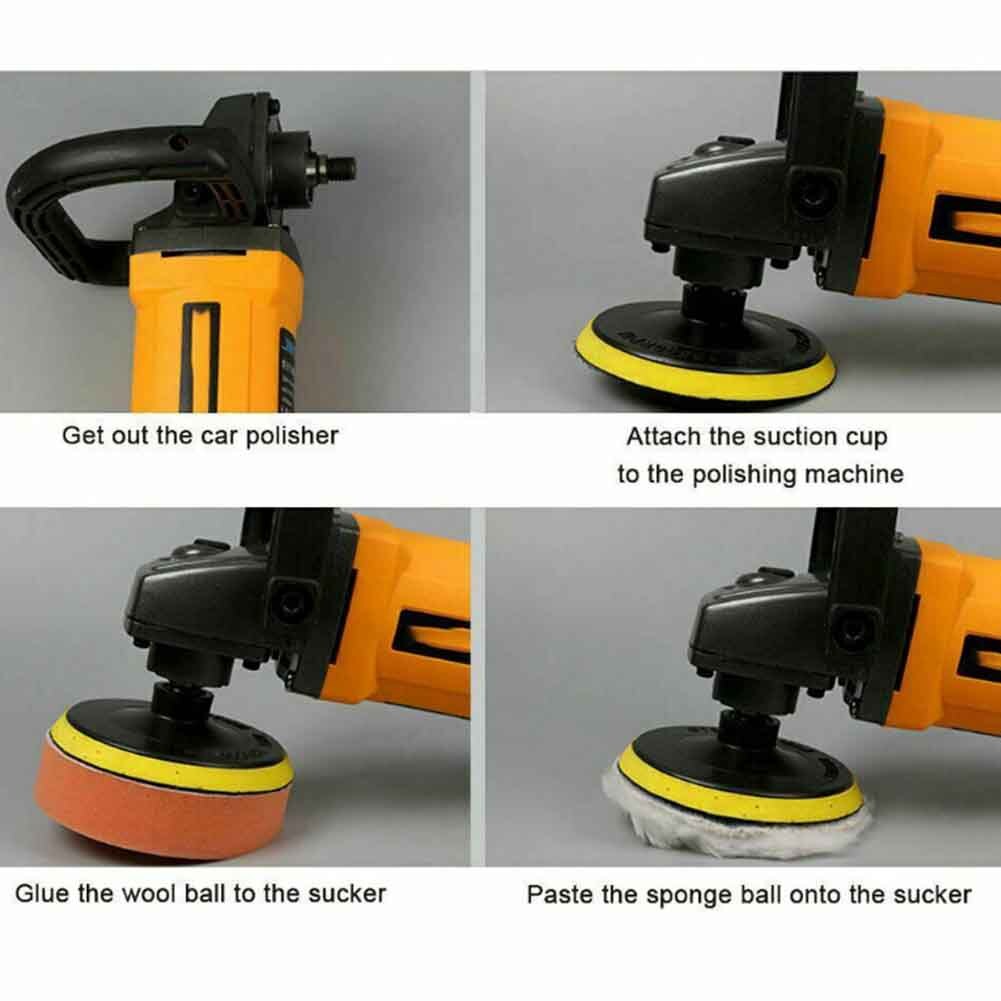 Get out the car polisher

Attach the suction cup to the polishing machine

Glue the wool ball to the sucker

Paste the sponge ball onto the sucker