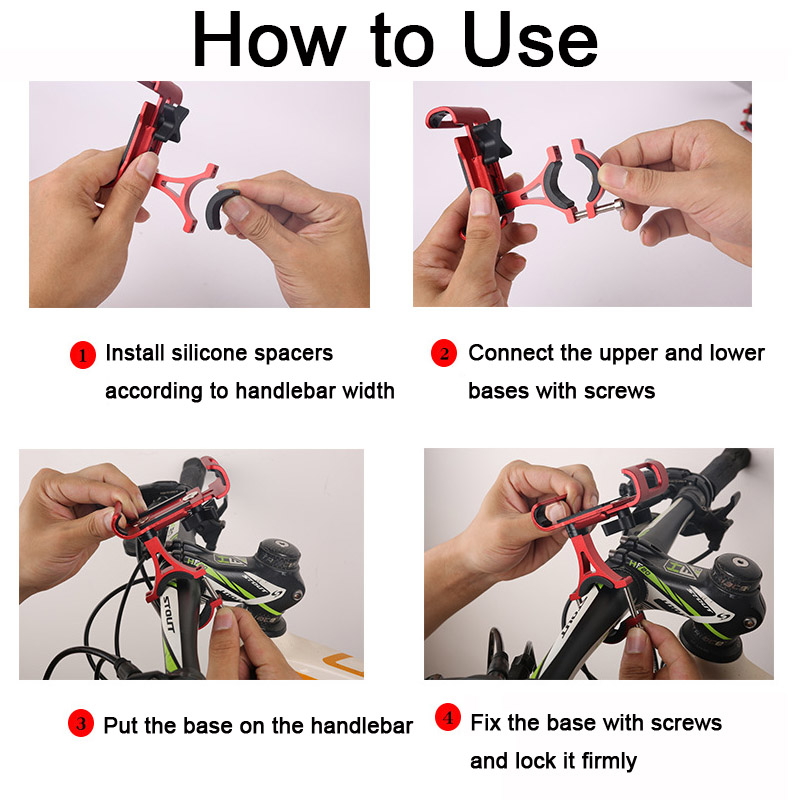 How to Use

1 Install silicone spacers according to handlebar width

2 Connect the upper and lower bases with screws

STOUT

STOUT

3 Put the base on the handlebar

4 Fix the base with screws and lock it firmly