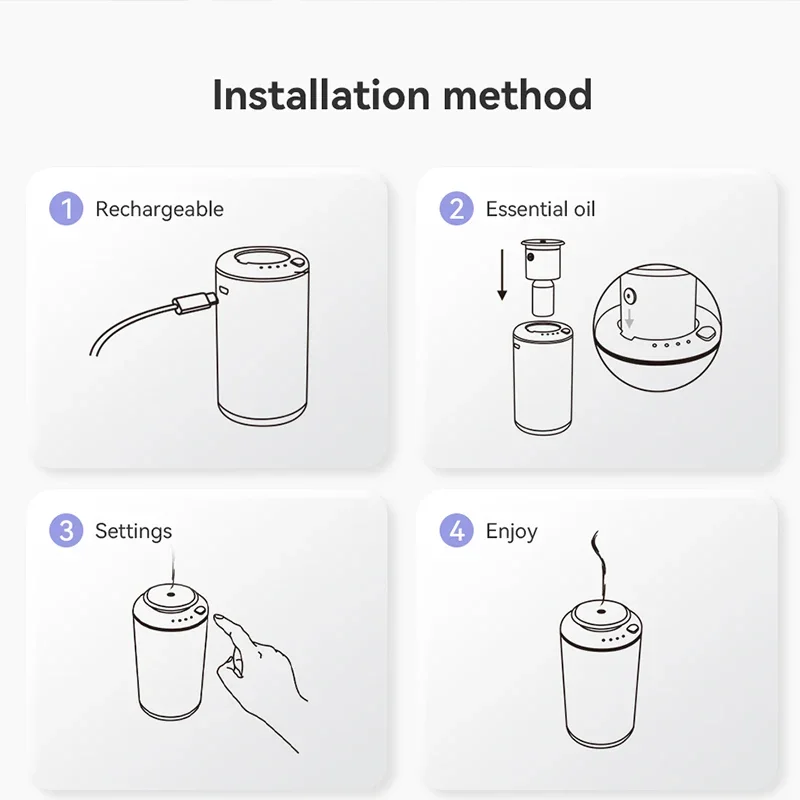 Installation method

1 Rechargeable

2 Essential oil

3 Settings

4 Enjoy