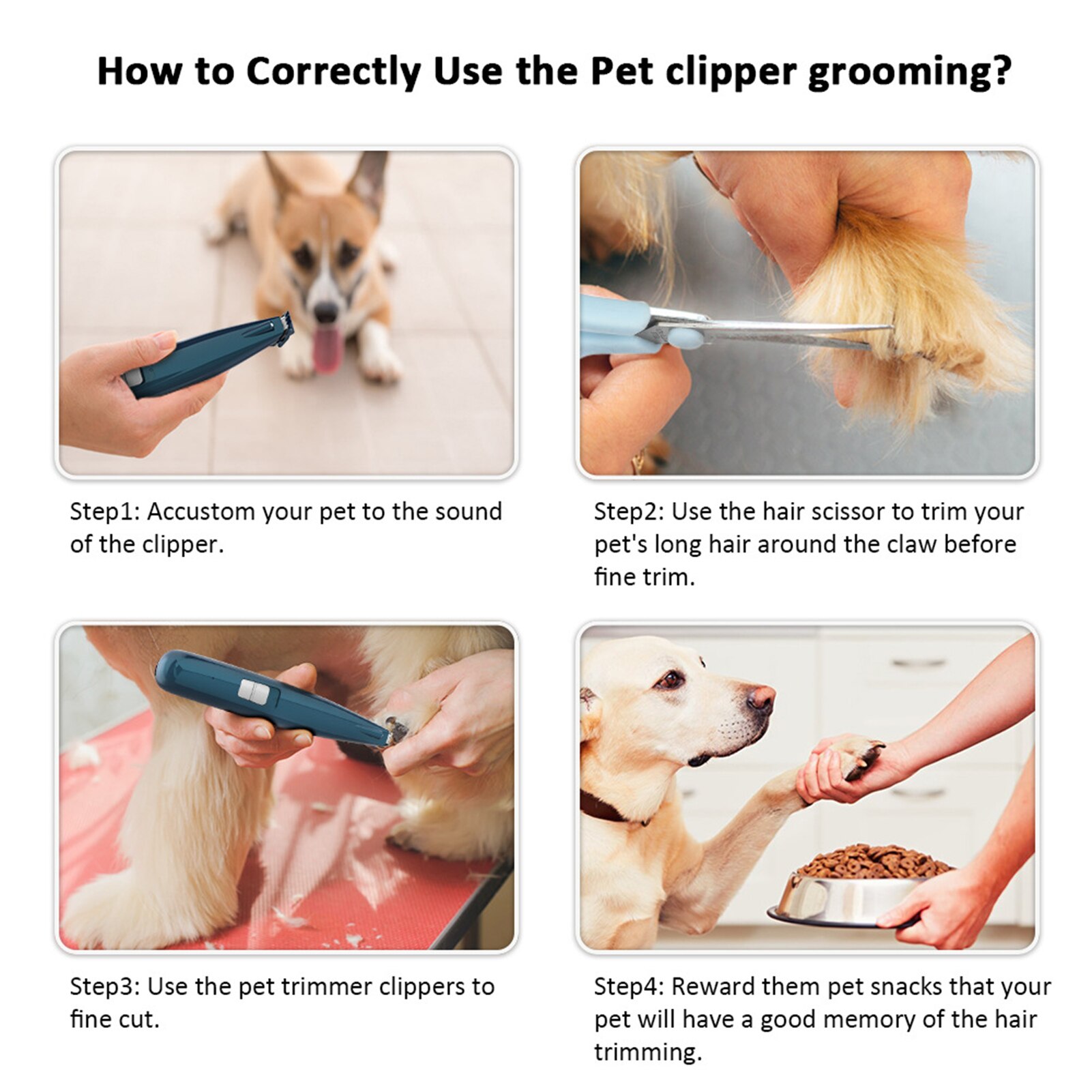 How to Correctly Use the Pet clipper grooming?

Step1: Accustom your pet to the sound of the clipper.

Step2: Use the hair scissor to trim your pet's long hair around the claw before fine trim.

Step3: Use the pet trimmer clippers to fine cut.

Step4: Reward them pet snacks that your pet will have a good memory of the hair trimming.