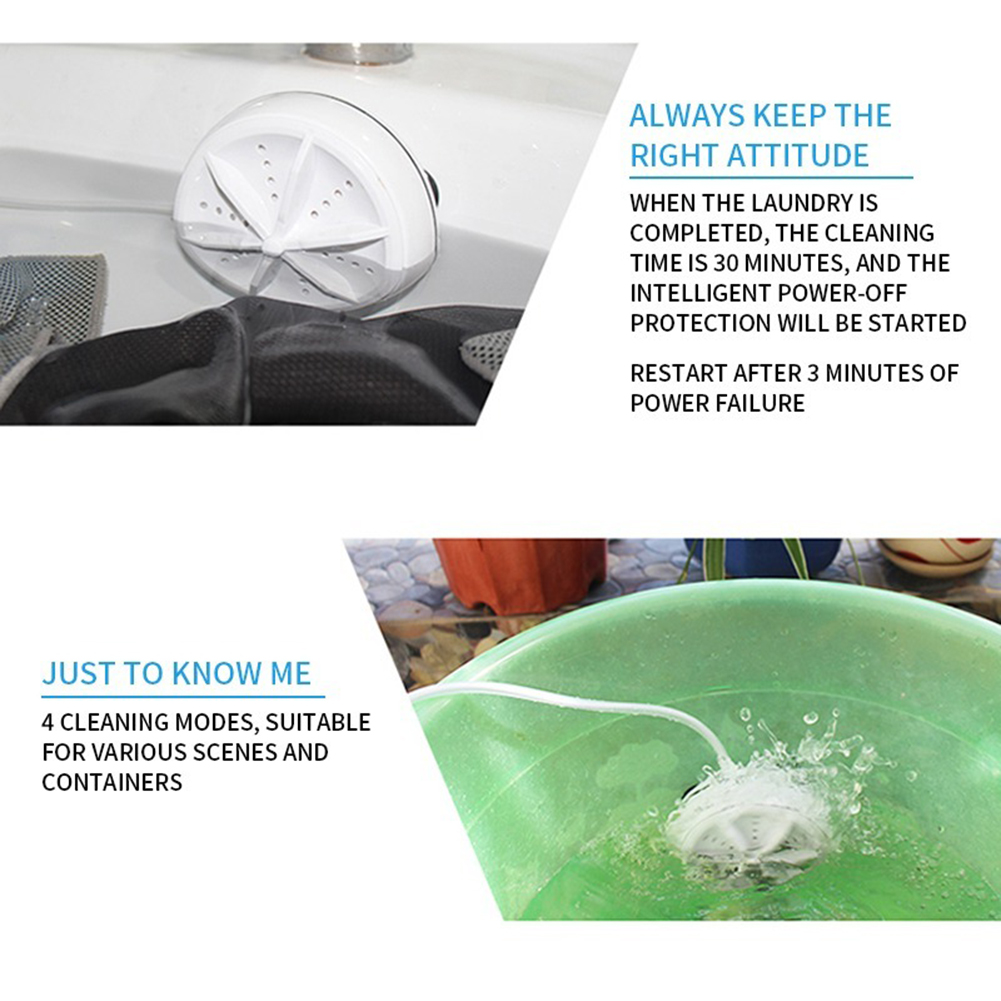 ALWAYS KEEP THE RIGHT ATTITUDE

WHEN THE LAUNDRY IS COMPLETED, THE CLEANING TIME IS 30 MINUTES, AND THE INTELLIGENT POWER-OFF PROTECTION WILL BE STARTED

RESTART AFTER 3 MINUTES OF POWER FAILURE

JUST TO KNOW ME

4 CLEANING MODES, SUITABLE FOR VARIOUS SCENES AND CONTAINERS