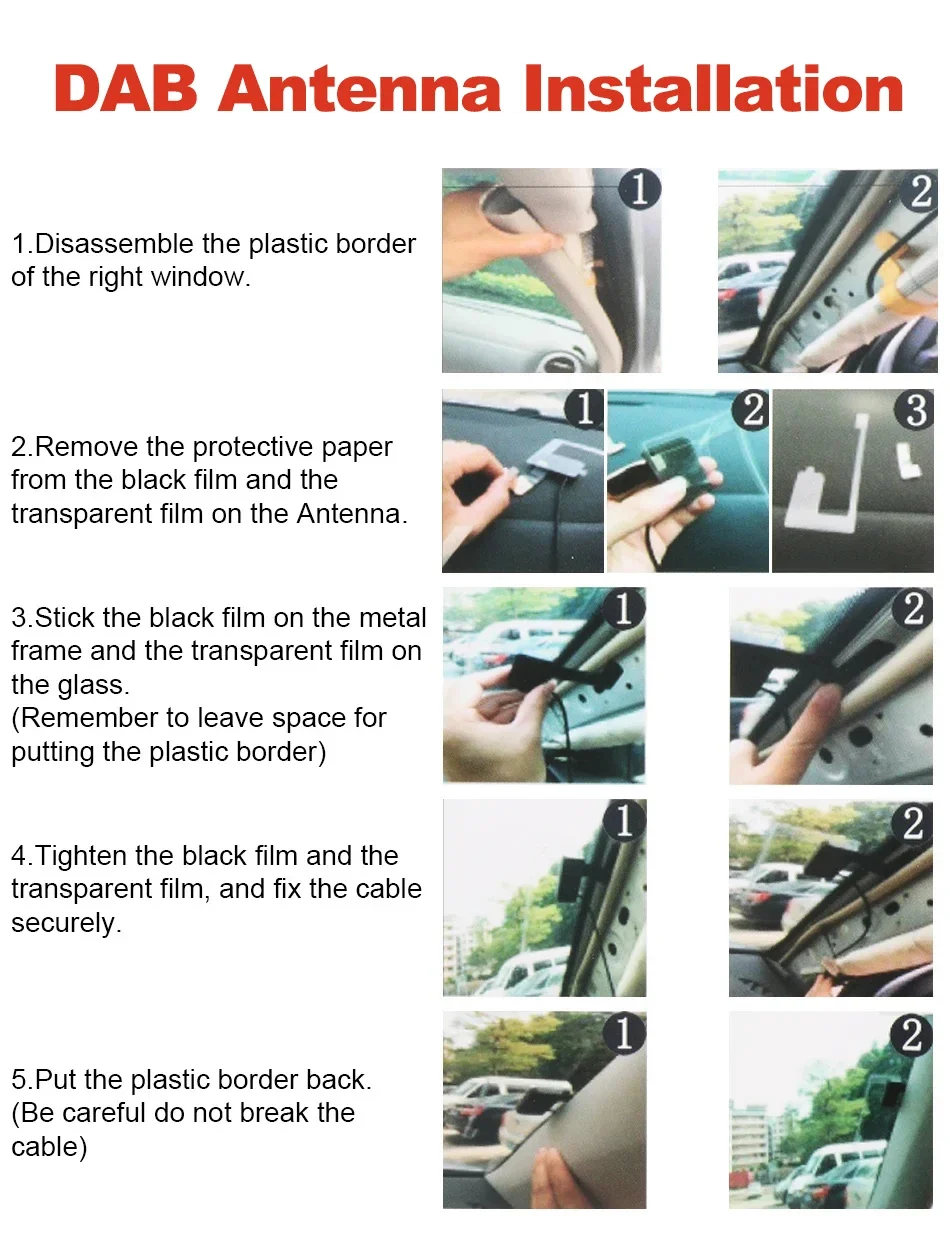 DAB Antenna Installation

1.Disassemble the plastic border of the right window.

1

2

2.Remove the protective paper from the black film and the transparent film on the Antenna.

1

2

3

3.Stick the black film on the metal frame and the transparent film on the glass.
(Remember to leave space for putting the plastic border)

1

2

4.Tighten the black film and the transparent film, and fix the cable securely.

1

2

5.Put the plastic border back.
(Be careful do not break the cable)

1

2