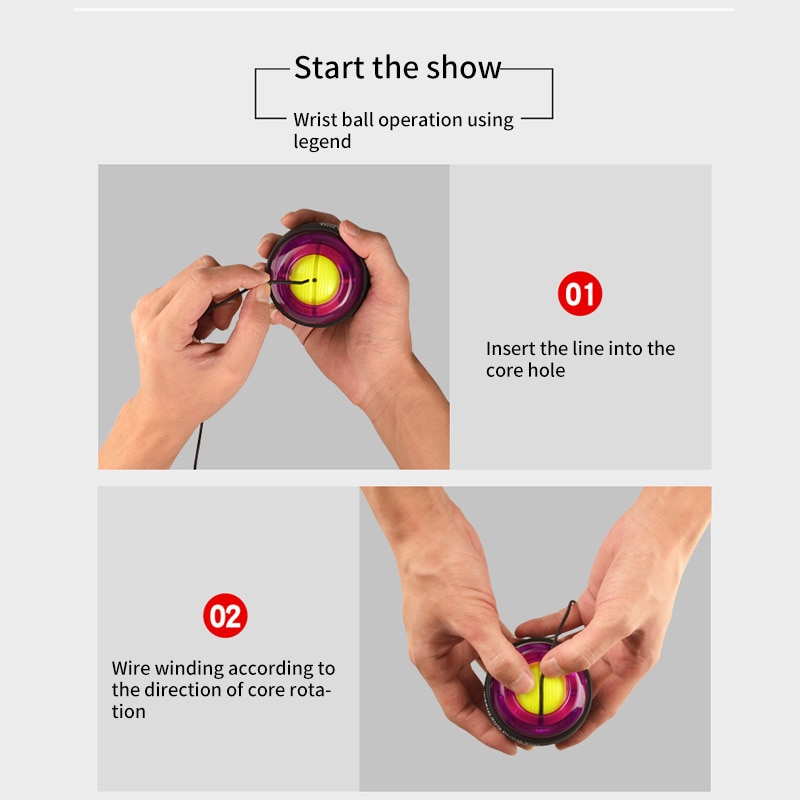 Start the show

Wrist ball operation using legend

01

Insert the line into the core hole

02

Wire winding according to the direction of core rotation