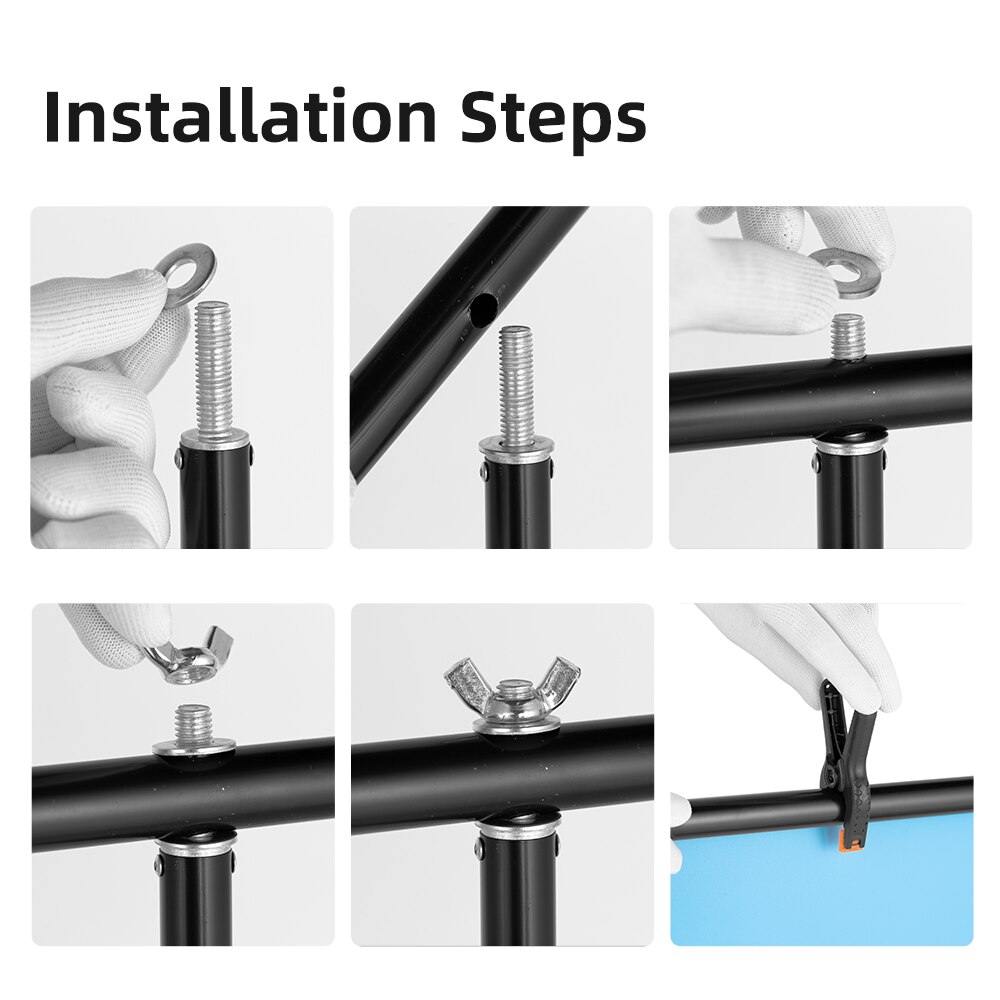 Installation Steps