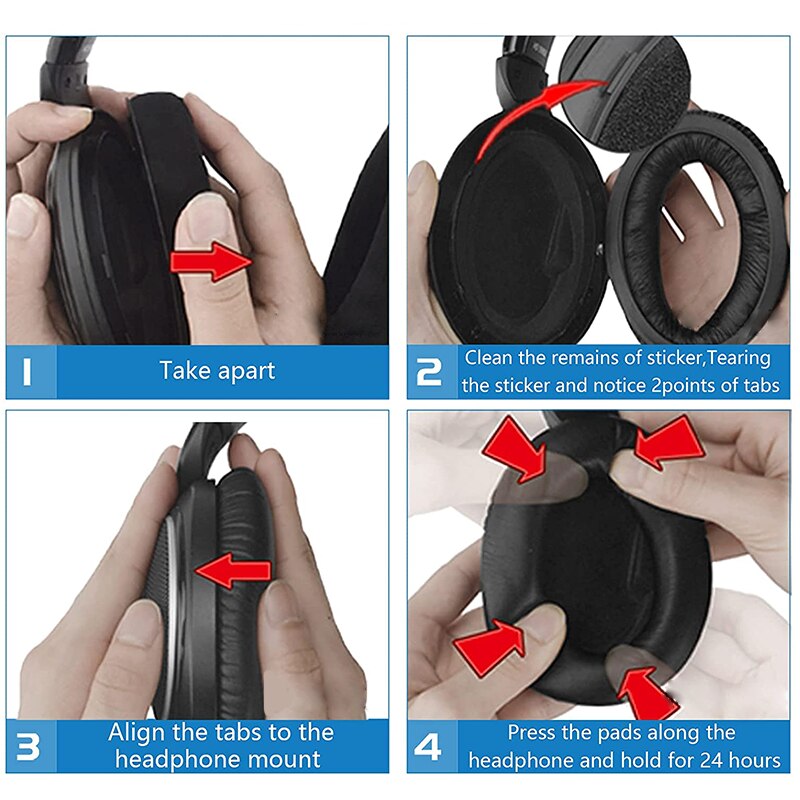 1
Take apart

2
Clean the remains of sticker,Tearing the sticker and notice 2points of tabs

3
Align the tabs to the headphone mount

4
Press the pads along the headphone and hold for 24 hours