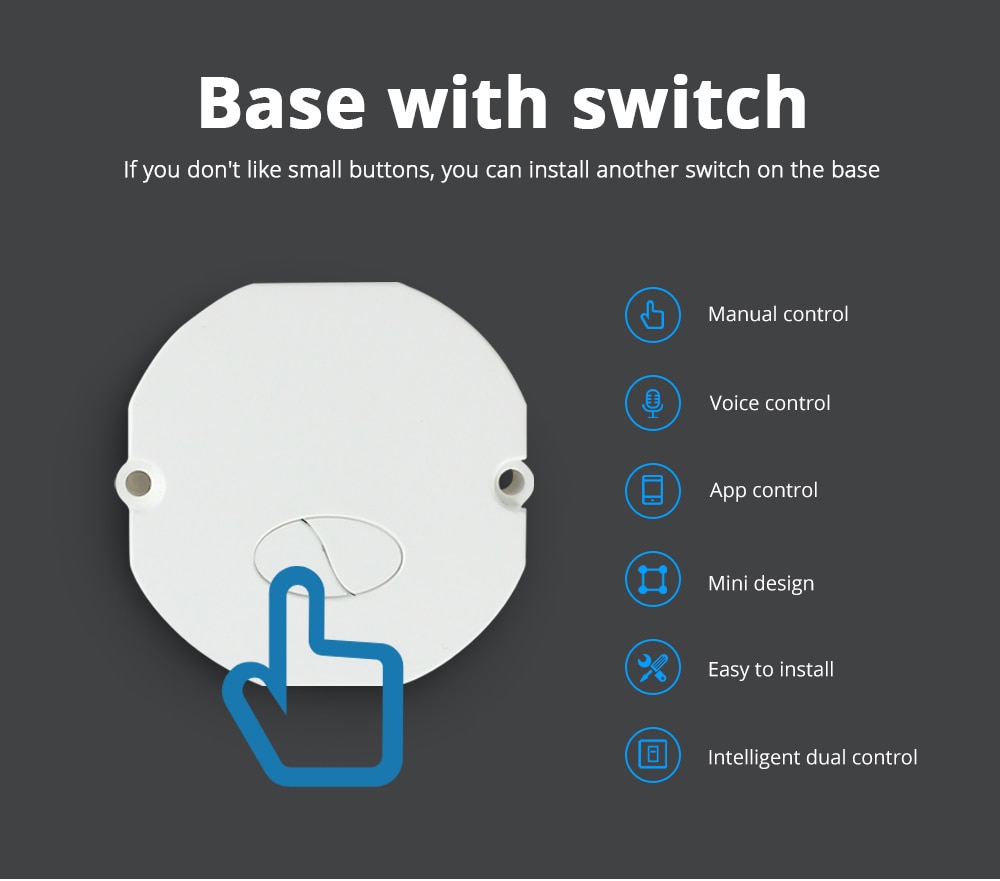 Base with switch

If you don't like small buttons, you can install another switch on the base

Manual control

Voice control

App control

Mini design

Easy to install

Intelligent dual control