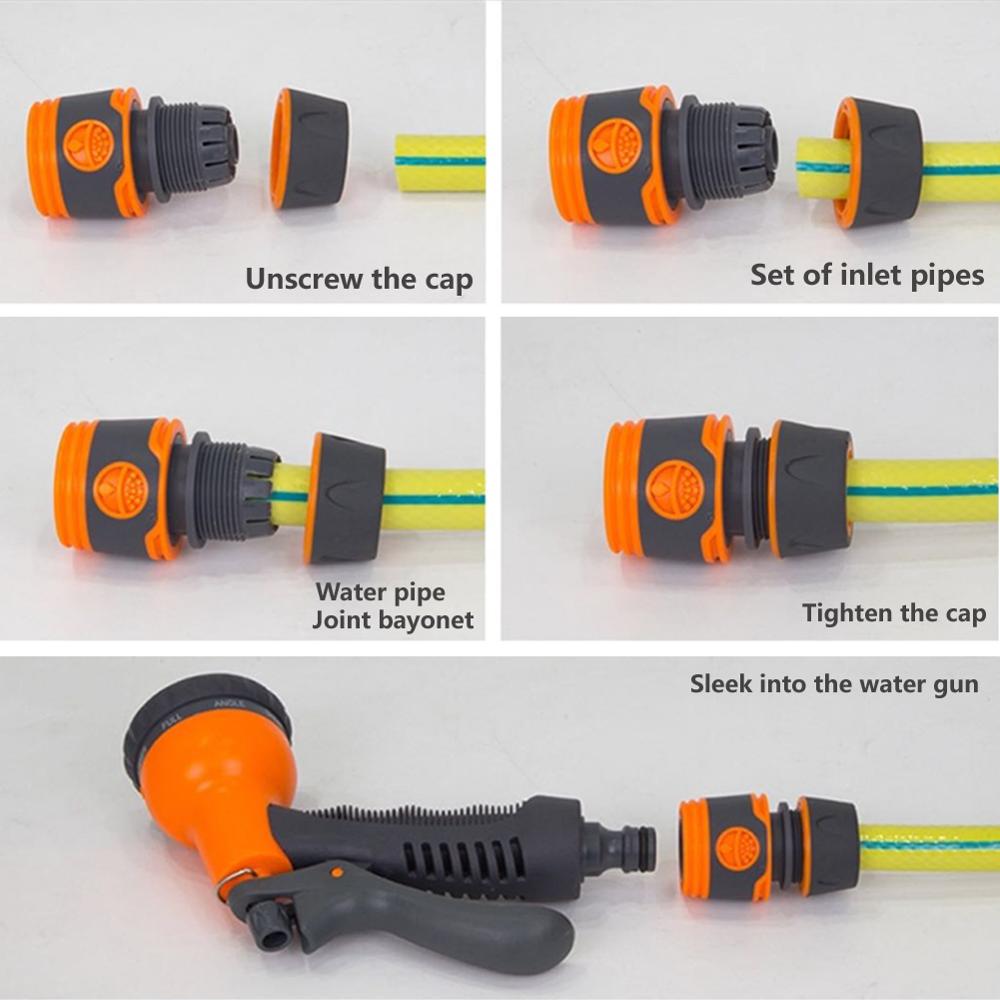 Unscrew the cap

Set of inlet pipes

Water pipe
Joint bayonet

Tighten the cap

Sleek into the water gun

FULL ANGLE