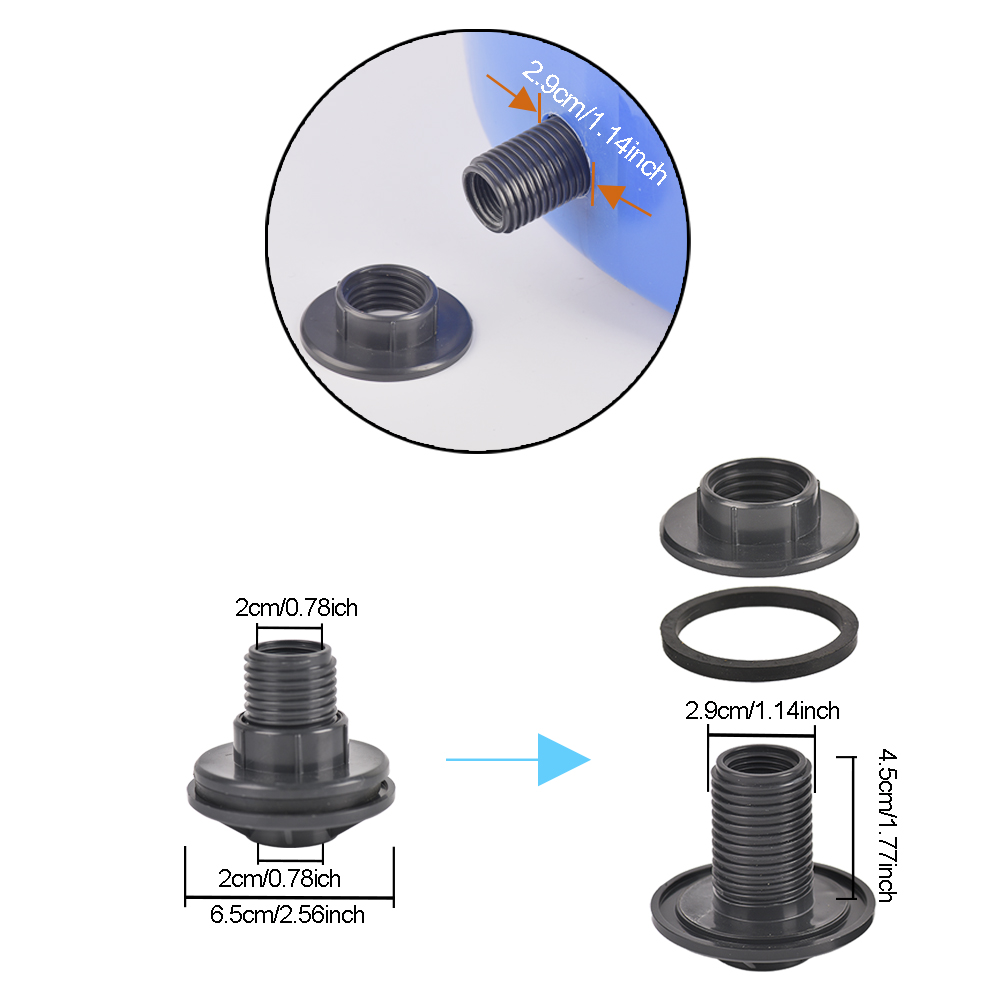 2.9cm/1.14inch

2cm/0.78ich

2cm/0.78ich

6.5cm/2.56inch

2.9cm/1.14inch

4.5cm/1.77inch