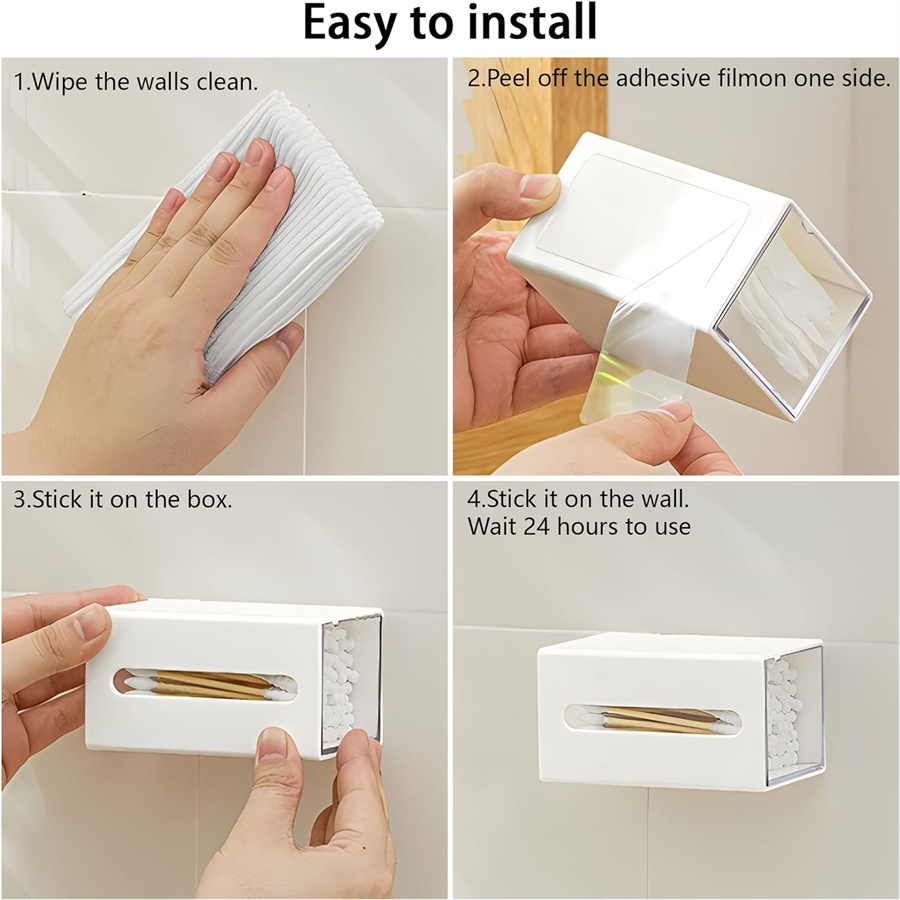 Easy to install

1.Wipe the walls clean.

2.Peel off the adhesive filmon one side.

3.Stick it on the box.

4.Stick it on the wall.
Wait 24 hours to use