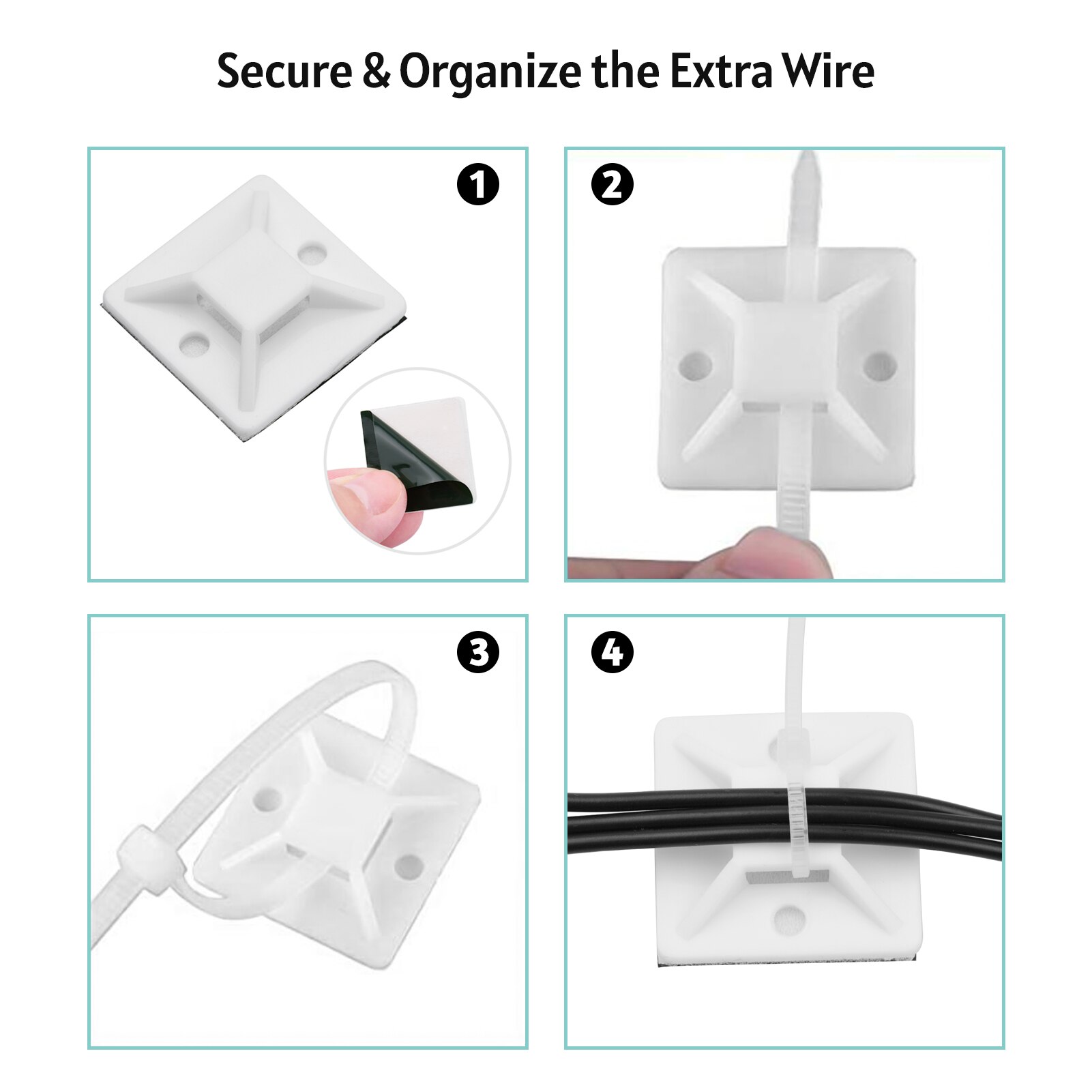 Secure & Organize the Extra Wire

1

2

3

4