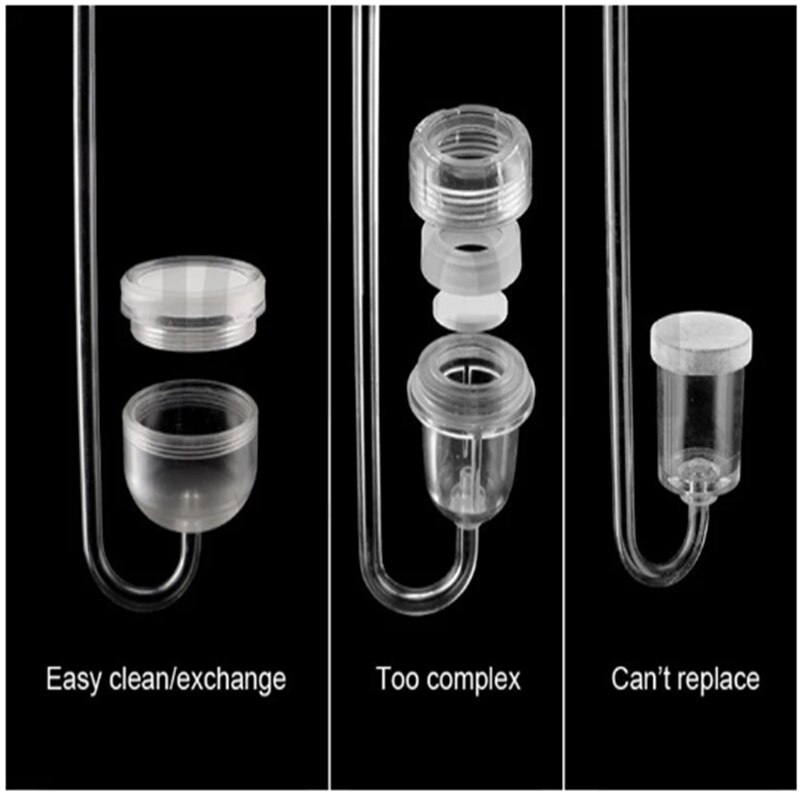 Easy clean/exchange

Too complex

Can't replace