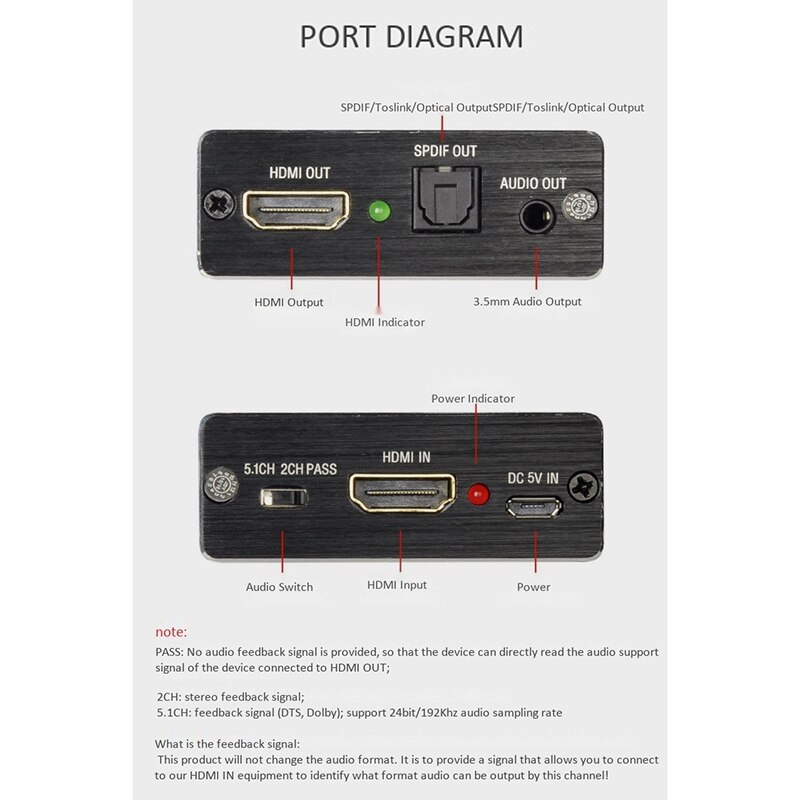 PORT DIAGRAM

SPDIF/Toslink/Optical OutputSPDIF/Toslink/Optical Output

HDMI OUT

SPDIF OUT

AUDIO OUT

HDMI Output

HDMI Indicator

3.5mm Audio Output

Power Indicator

5.1CH 2CH PASS

HDMI IN

DC 5V IN

Audio Switch

HDMI Input

Power

note:

PASS: No audio feedback signal is provided, so that the device can directly read the audio support signal of the device connected to HDMI OUT;

2CH: stereo feedback signal;
5.1CH: feedback signal (DTS, Dolby); support 24bit/192Khz audio sampling rate

What is the feedback signal:
This product will not change the audio format. It is to provide a signal that allows you to connect to our HDMI IN equipment to identify what format audio can be output by this channel!