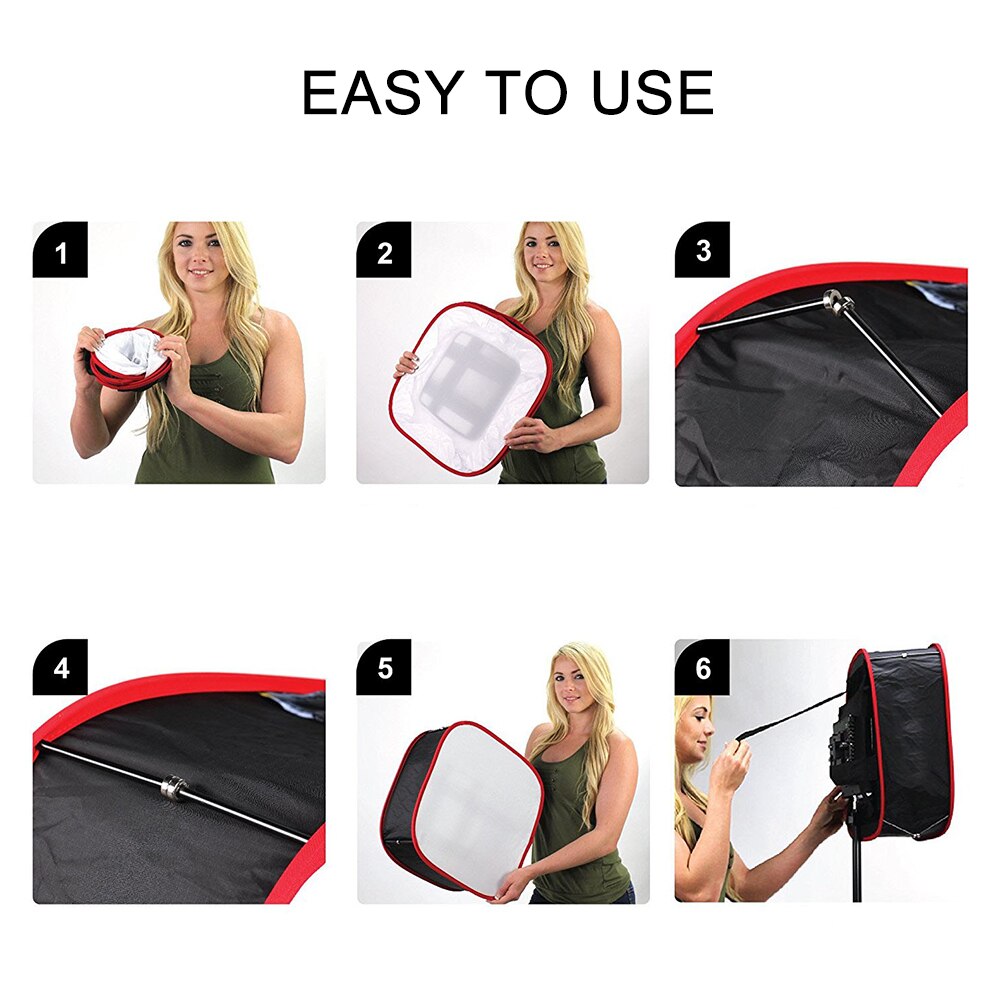 EASY TO USE

1

2

3

4

5

6