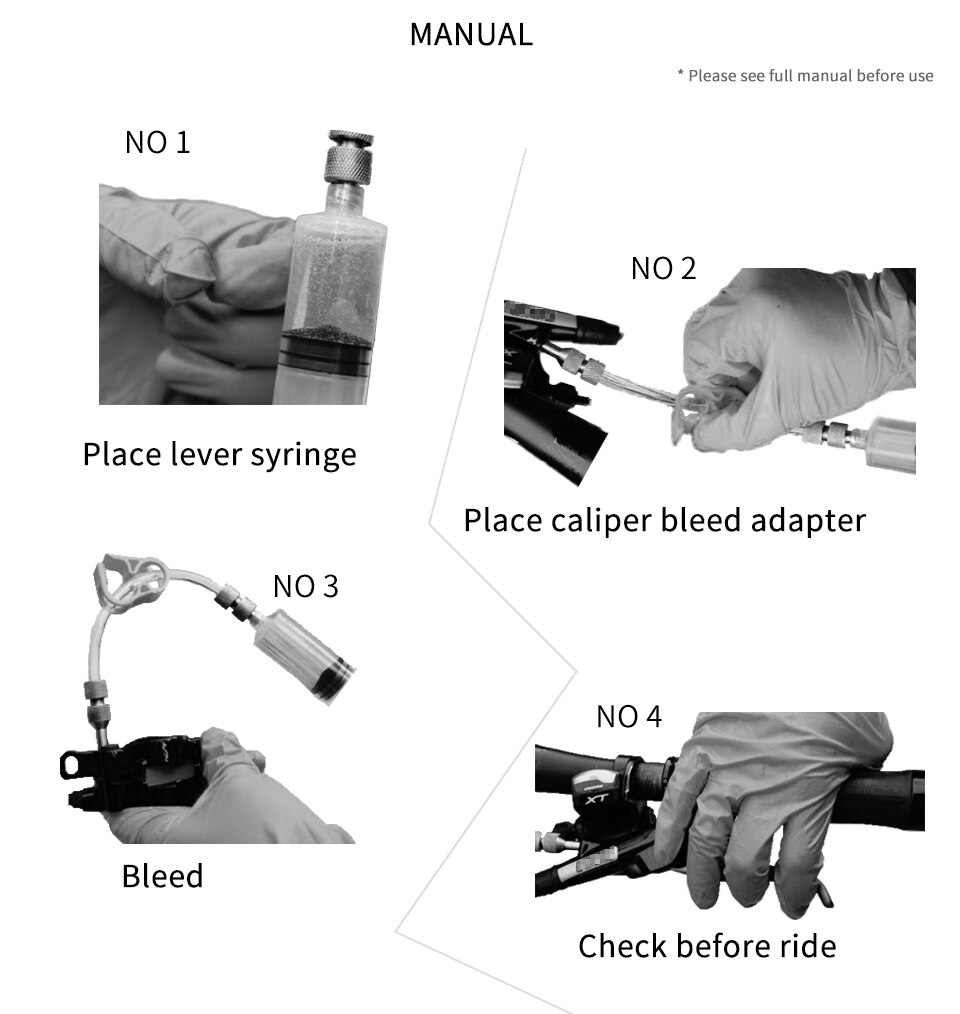 MANUAL

* Please see full manual before use

NO 1

Place lever syringe

NO 2

Place caliper bleed adapter

NO 3

Bleed

NO 4

XT

Check before ride