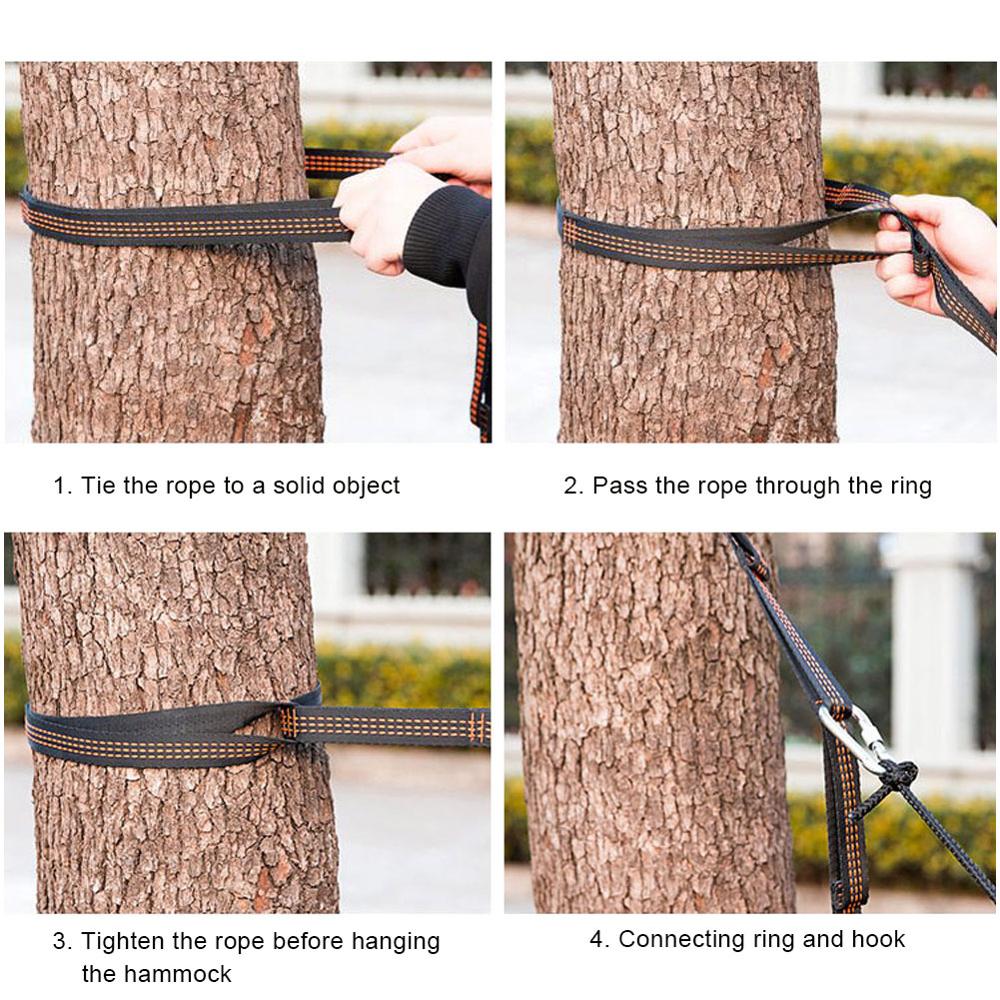 1. Tie the rope to a solid object

2. Pass the rope through the ring

3. Tighten the rope before hanging the hammock

4. Connecting ring and hook