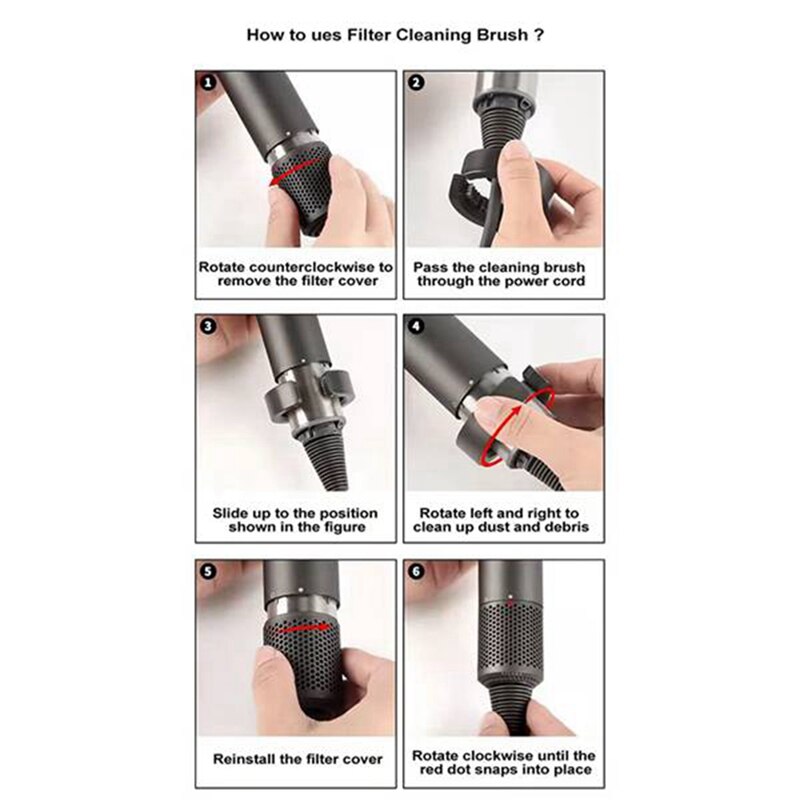 How to ues Filter Cleaning Brush ?

1
Rotate counterclockwise to remove the filter cover

2
Pass the cleaning brush through the power cord

3
Slide up to the position shown in the figure

4
Rotate left and right to clean up dust and debris

5
Reinstall the filter cover

6
Rotate clockwise until the red dot snaps into place