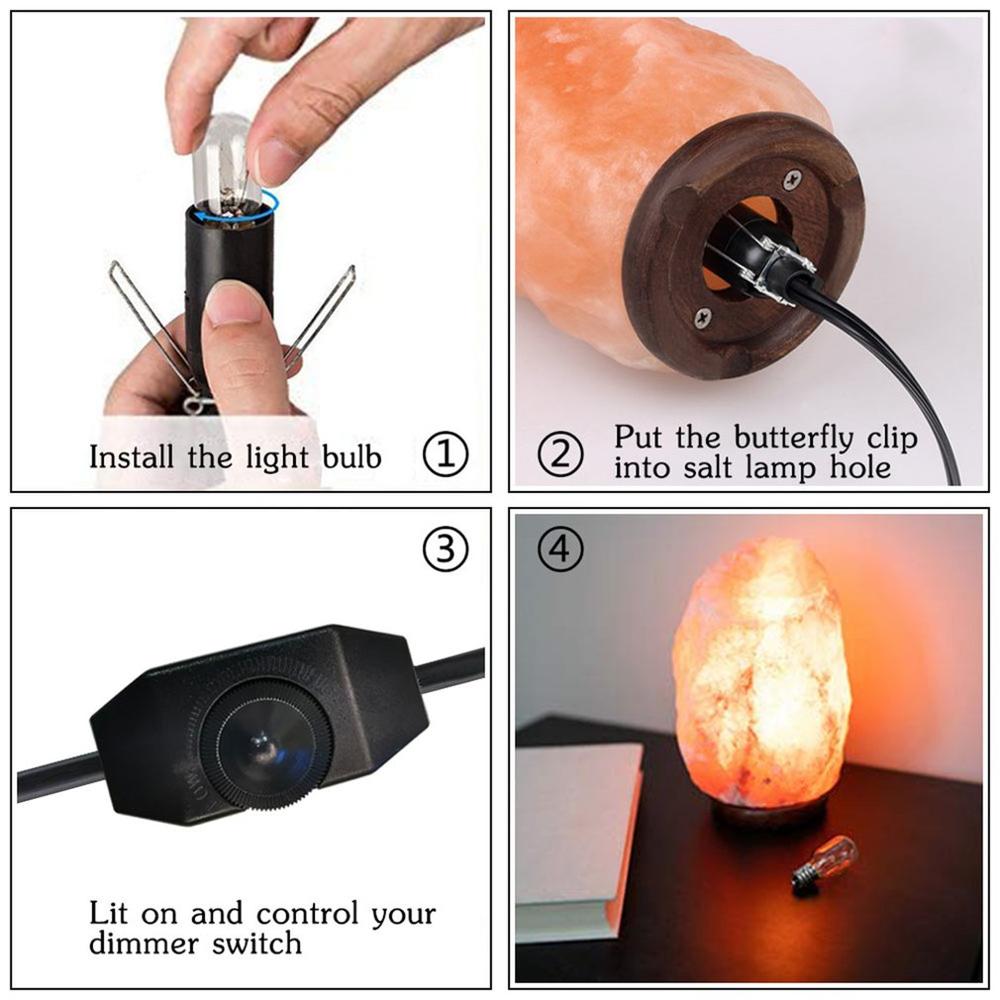 Install the light bulb ①

② Put the butterfly clip into salt lamp hole

③

Lit on and control your dimmer switch

④